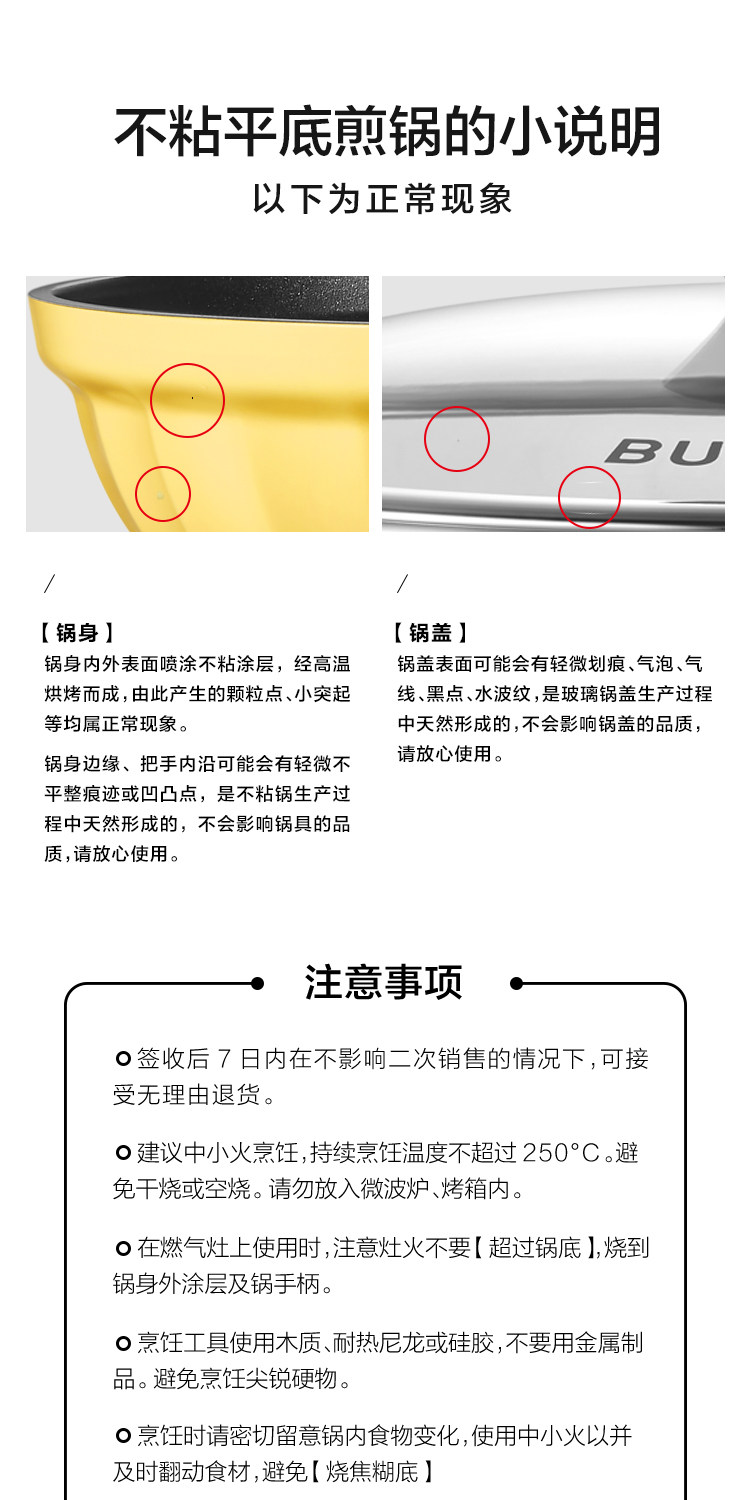 不粘平底煎锅的小说明

以下为正常现象

BU

/

【锅身】

锅身内外表面喷涂不粘涂层，经高温烘烤而成，由此产生的颗粒点、小突起等均属正常现象。

锅身边缘、把手内沿可能会有轻微不平整痕迹或凹凸点，是不粘锅生产过程中天然形成的，不会影响锅具的品质，请放心使用。

/

【锅盖】

锅盖表面可能会有轻微划痕、气泡、气线、黑点、水波纹，是玻璃锅盖生产过程中天然形成的，不会影响锅盖的品质，请放心使用。

注意事项

签收后 7 日内在不影响二次销售的情况下，可接受无理由退货。

建议中小火烹饪，持续烹饪温度不超过 250°C。避免干烧或空烧。请勿放入微波炉、烤箱内。

在燃气灶上使用时，注意灶火不要【超过锅底】，烧到锅身外涂层及锅手柄。

烹饪工具使用木质、耐热尼龙或硅胶，不要用金属制品。避免烹饪尖锐硬物。

烹饪时请密切留意锅内食物变化，使用中小火以并及时翻动食材，避免【烧焦糊底】