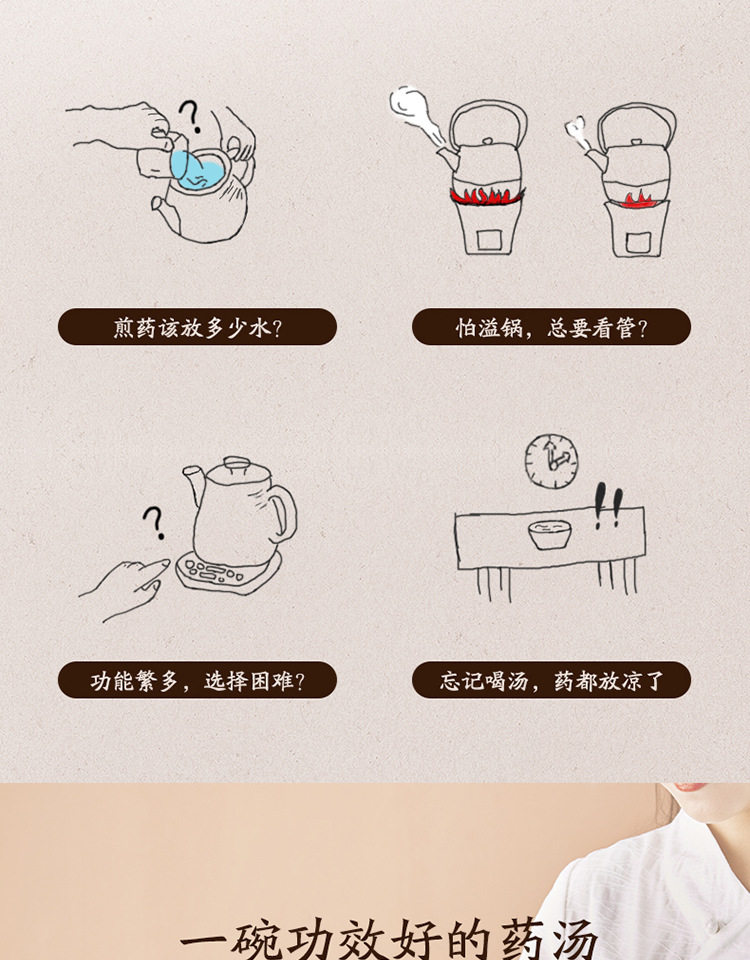 煎药该放多少水?

怕溢锅，总要看管?

功能繁多，选择困难?

忘记喝汤，药都放凉了

一碗功效好的药汤