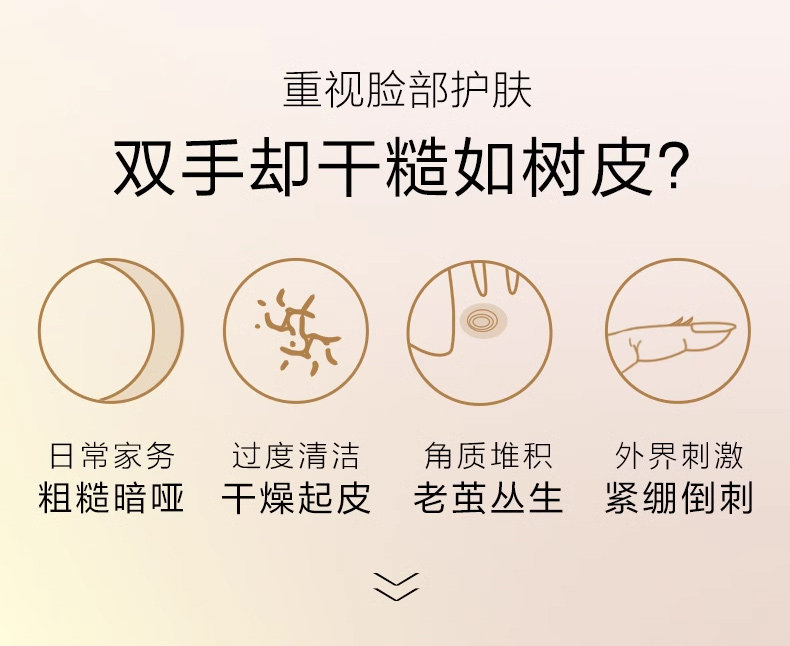 重视脸部护肤

双手却干糙如树皮?

日常家务
粗糙暗哑

过度清洁
干燥起皮

角质堆积
老茧丛生

外界刺激
紧绷倒刺