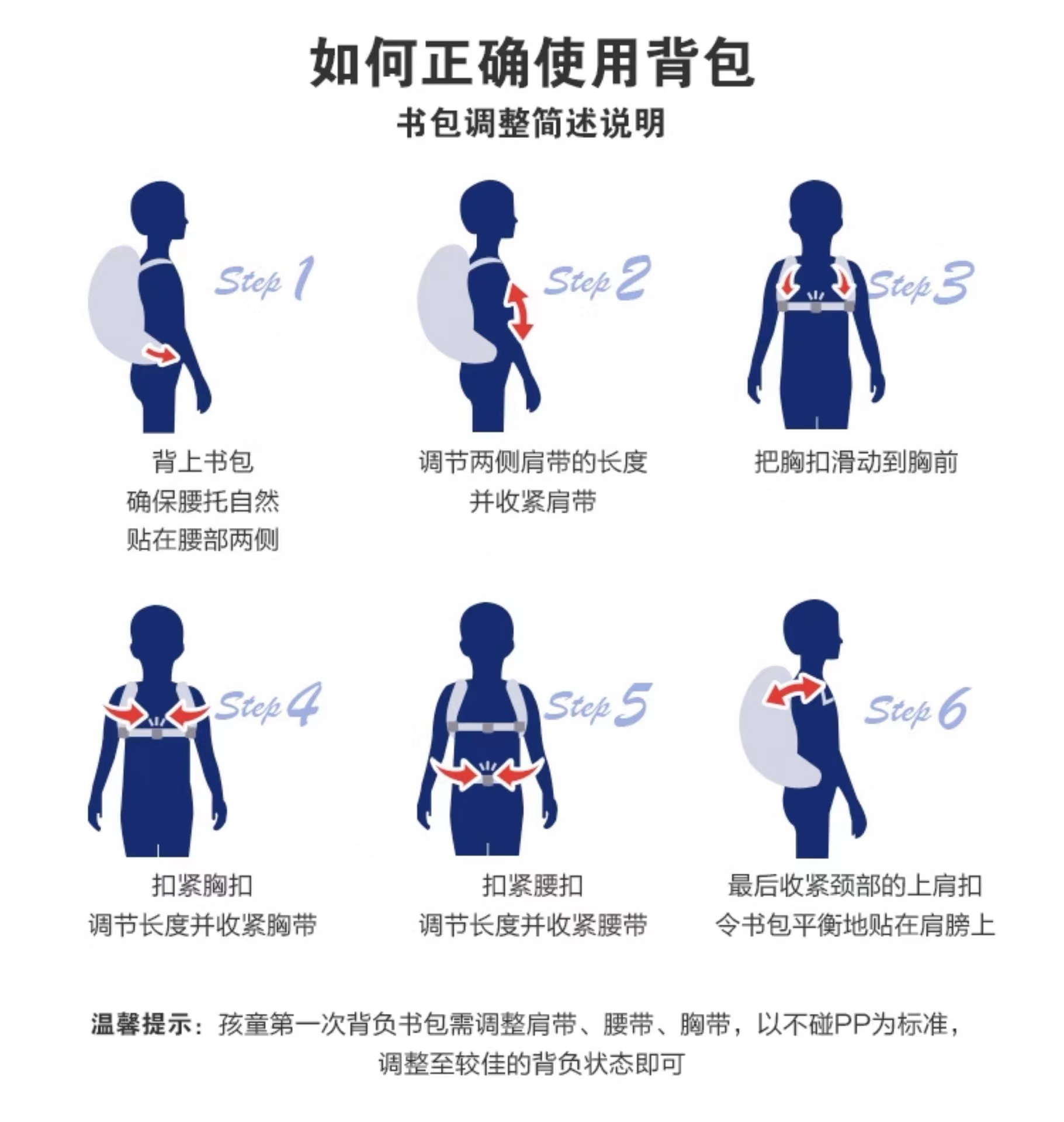 如何正确使用背包

书包调整简述说明

Step 1

背上书包
确保腰托自然
贴在腰部两侧

Step 2

调节两侧肩带的长度
并收紧肩带

Step 3

把胸扣滑动到胸前

Step 4

扣紧胸扣
调节长度并收紧胸带

Step 5

扣紧腰扣
调节长度并收紧腰带

Step 6

最后收紧颈部的上肩扣
令书包平衡地贴在肩膀上

温馨提示：孩童第一次背负书包需调整肩带、腰带、胸带，以不碰PP为标准，调整至较佳的背负状态即可