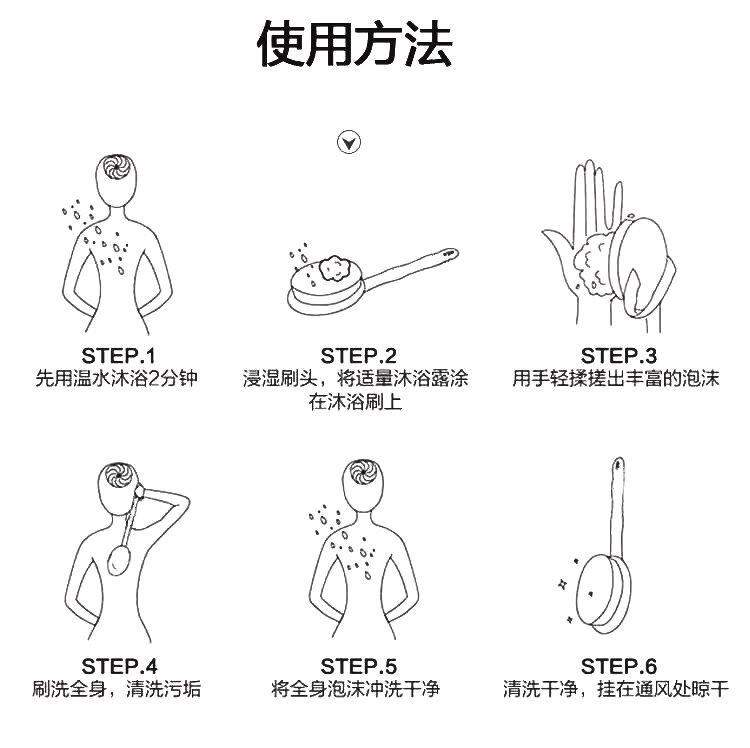 使用方法

STEP.1
先用温水沐浴2分钟

STEP.2
浸湿刷头，将适量沐浴露涂在沐浴刷上

STEP.3
用手轻揉搓出丰富的泡沫

STEP.4
刷洗全身，清洗污垢

STEP.5
将全身泡沫冲洗干净

STEP.6
清洗干净，挂在通风处晾干