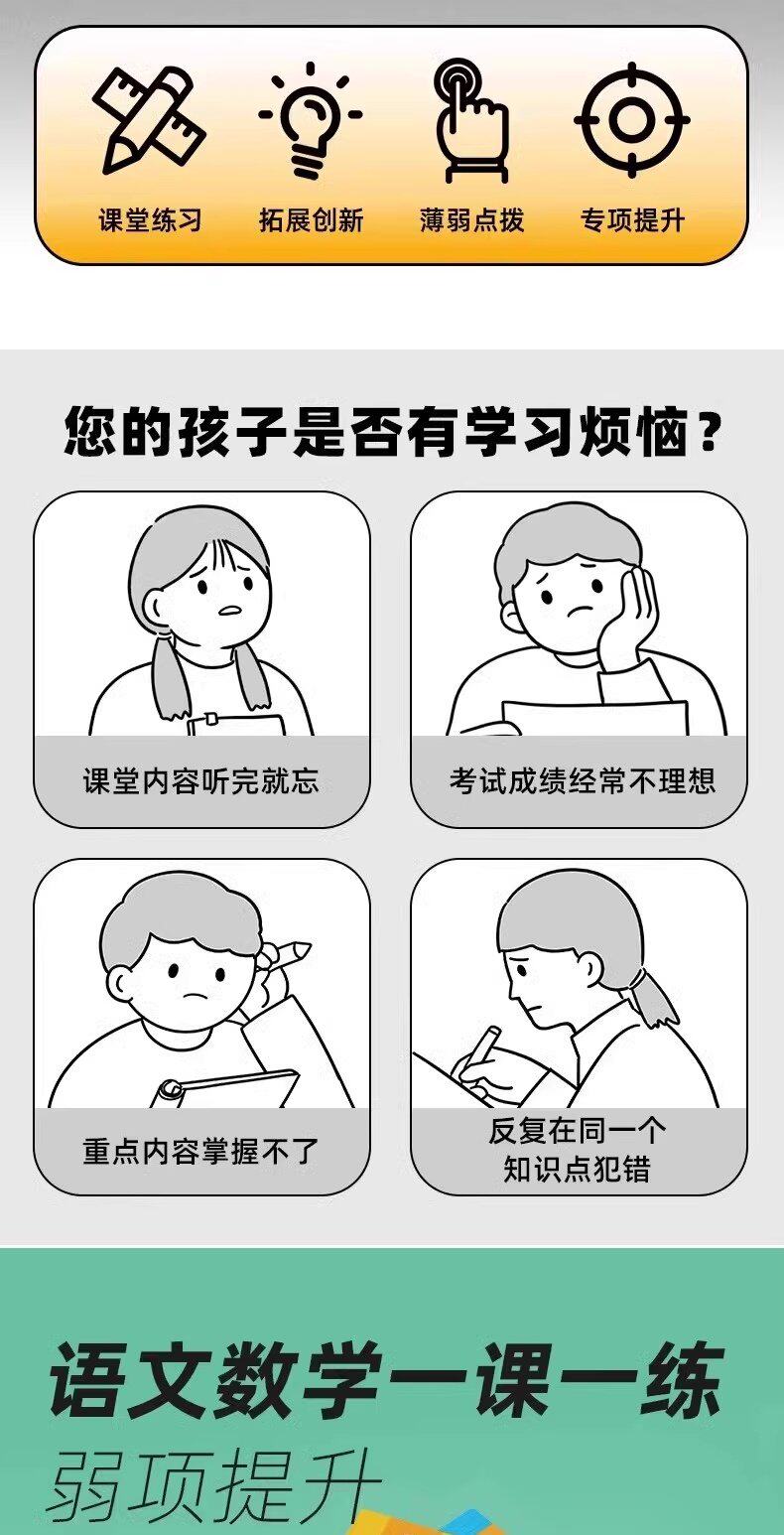 课堂练习 拓展创新 薄弱点拨 专项提升

您的孩子是否有学习烦恼？

课堂内容听完就忘

考试成绩经常不理想

重点内容掌握不了

反复在同一个知识点犯错

语文数学一课一练

弱项提升