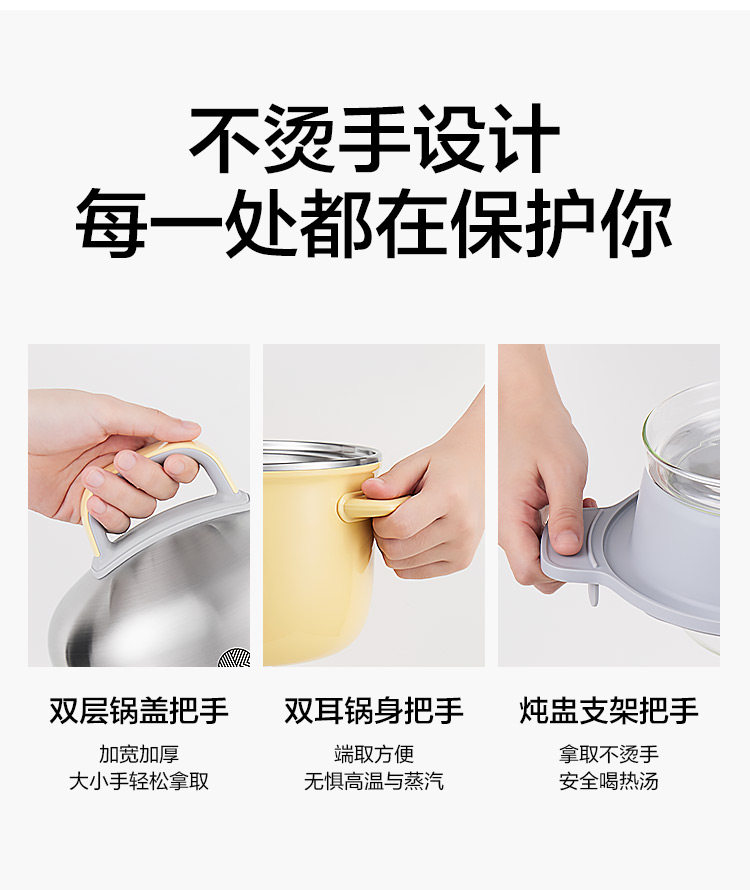 不烫手设计
每一处都在保护你

双层锅盖把手
加宽加厚
大小手轻松拿取

双耳锅身把手
端取方便
无惧高温与蒸汽

炖盅支架把手
拿取不烫手
安全喝热汤