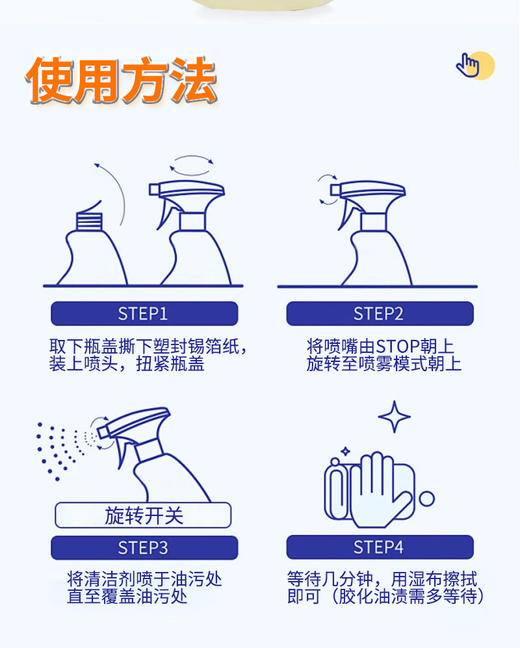 使用方法

STEP1

取下瓶盖撕下塑封锡箔纸，装上喷头，扭紧瓶盖

STEP2

将喷嘴由STOP朝上旋转至喷雾模式朝上

旋转开关

STEP3

将清洁剂喷于油污处直至覆盖油污处

STEP4

等待几分钟，用湿布擦拭即可（胶化油渍需多等待）