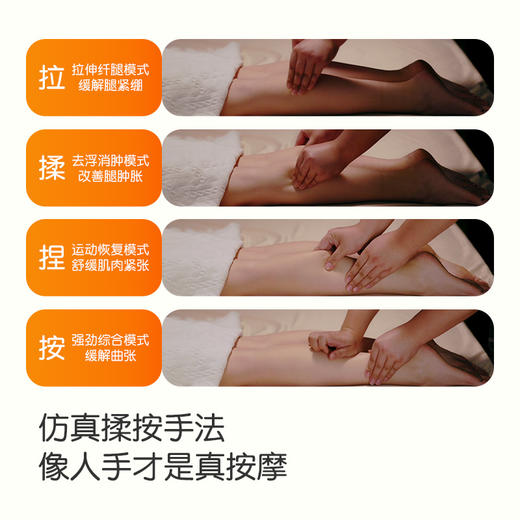 拉 拉伸纤腿模式
缓解腿紧绷

揉 去浮消肿模式
改善腿肿胀

捏 运动恢复模式
舒缓肌肉紧张

按 强劲综合模式
缓解曲张

仿真揉按手法
像人手才是真按摩