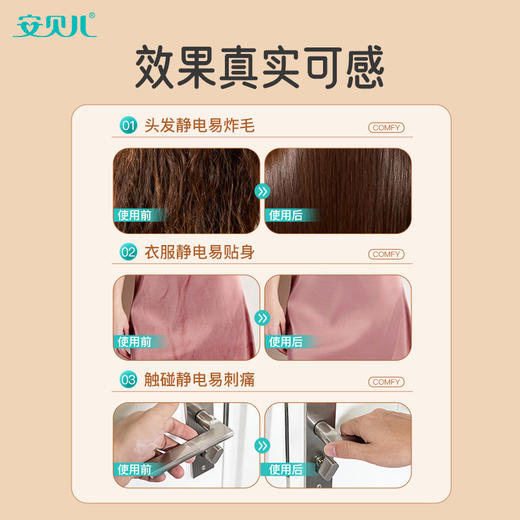 安贝儿®

效果真实可感

01 头发静电易炸毛 COMFY

使用前

使用后

02 衣服静电易贴身 COMFY

使用前

使用后

03 触碰静电易刺痛 COMFY

使用前

使用后