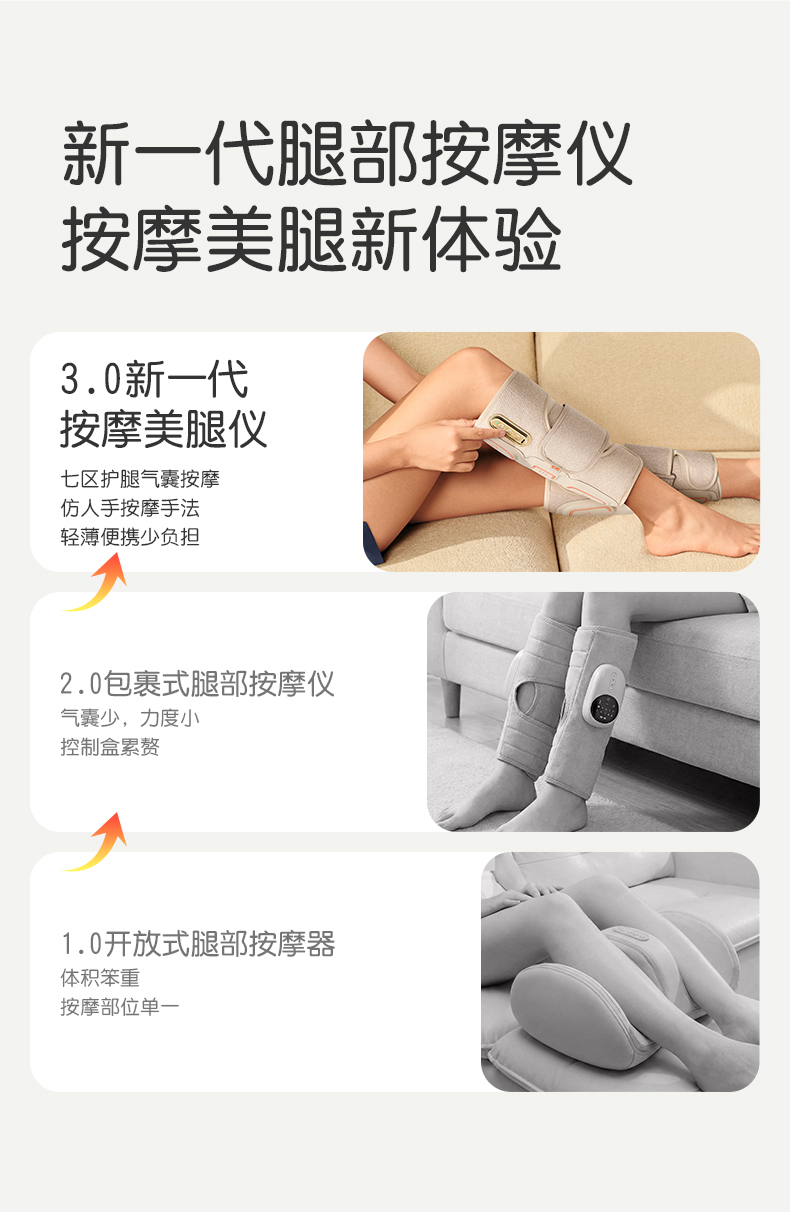 新一代腿部按摩仪
按摩美腿新体验

3.0新一代
按摩美腿仪

七区护腿气囊按摩
仿人手按摩手法
轻薄便携少负担

2.0包裹式腿部按摩仪

气囊少，力度小
控制盒累赘

1.0开放式腿部按摩器

体积笨重
按摩部位单一