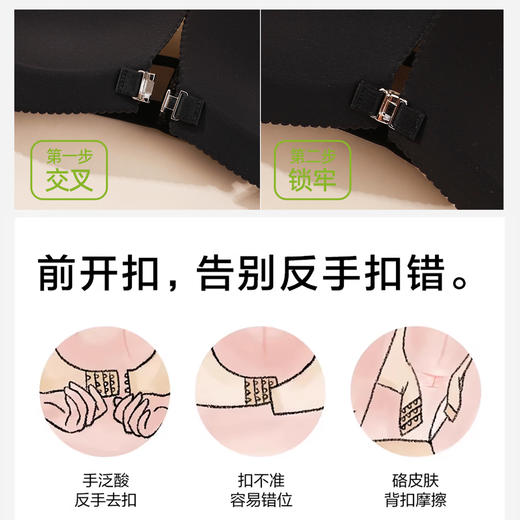 第一步
交叉

第二步
锁牢

前开扣，告别反手扣错。

手泛酸
反手去扣

扣不准
容易错位

硌皮肤
背扣摩擦