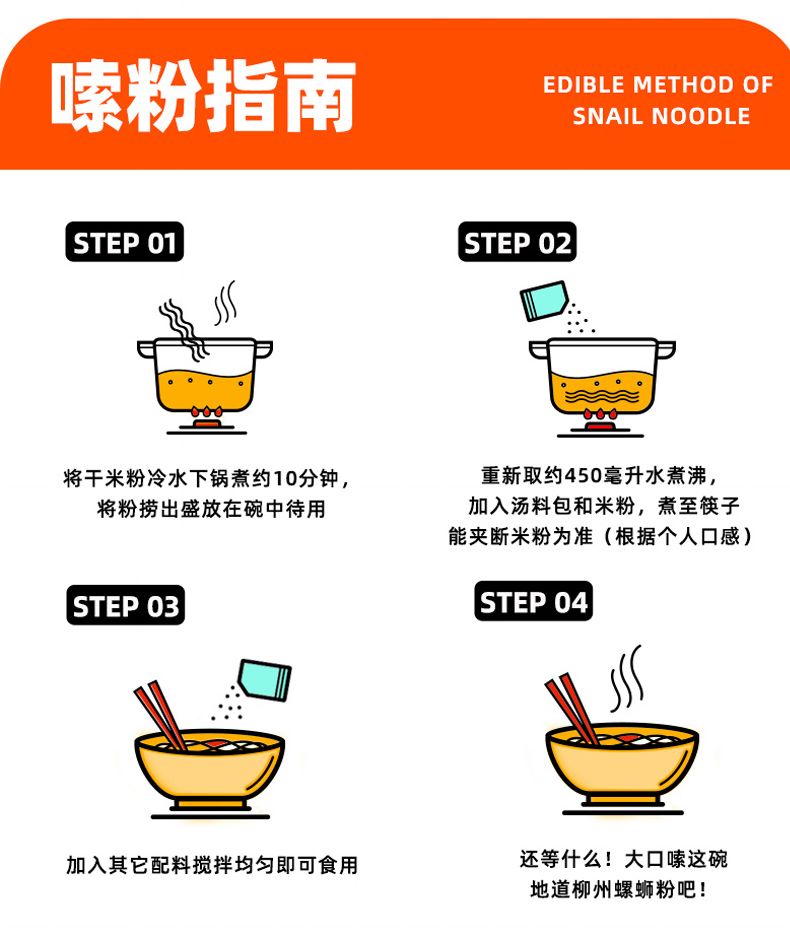 嗦粉指南

EDIBLE METHOD OF SNAIL NOODLE

STEP 01

将干米粉冷水下锅煮约10分钟，将粉捞出盛放在碗中待用

STEP 02

重新取约450毫升水煮沸，加入汤料包和米粉，煮至筷子能夹断米粉为准（根据个人口感）

STEP 03

加入其它配料搅拌均匀即可食用

STEP 04

还等什么！大口嗦这碗地道柳州螺蛳粉吧！