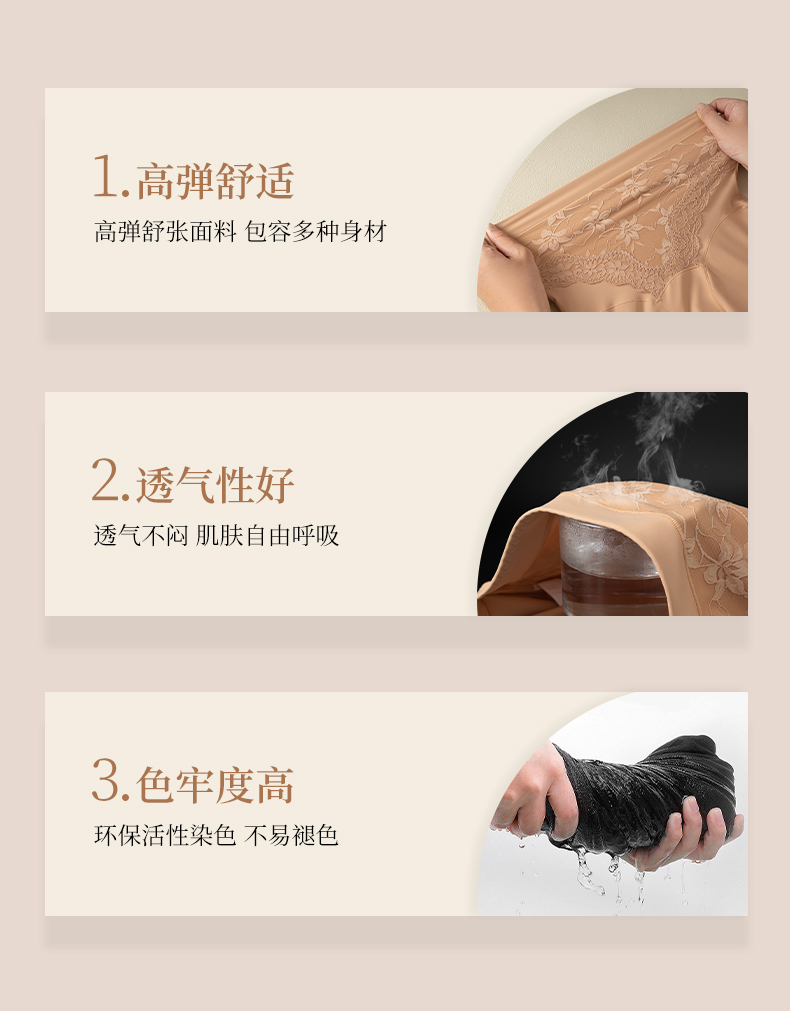 1.高弹舒适

高弹舒张面料 包容多种身材

2.透气性好

透气不闷 肌肤自由呼吸

3.色牢度高

环保活性染色 不易褪色