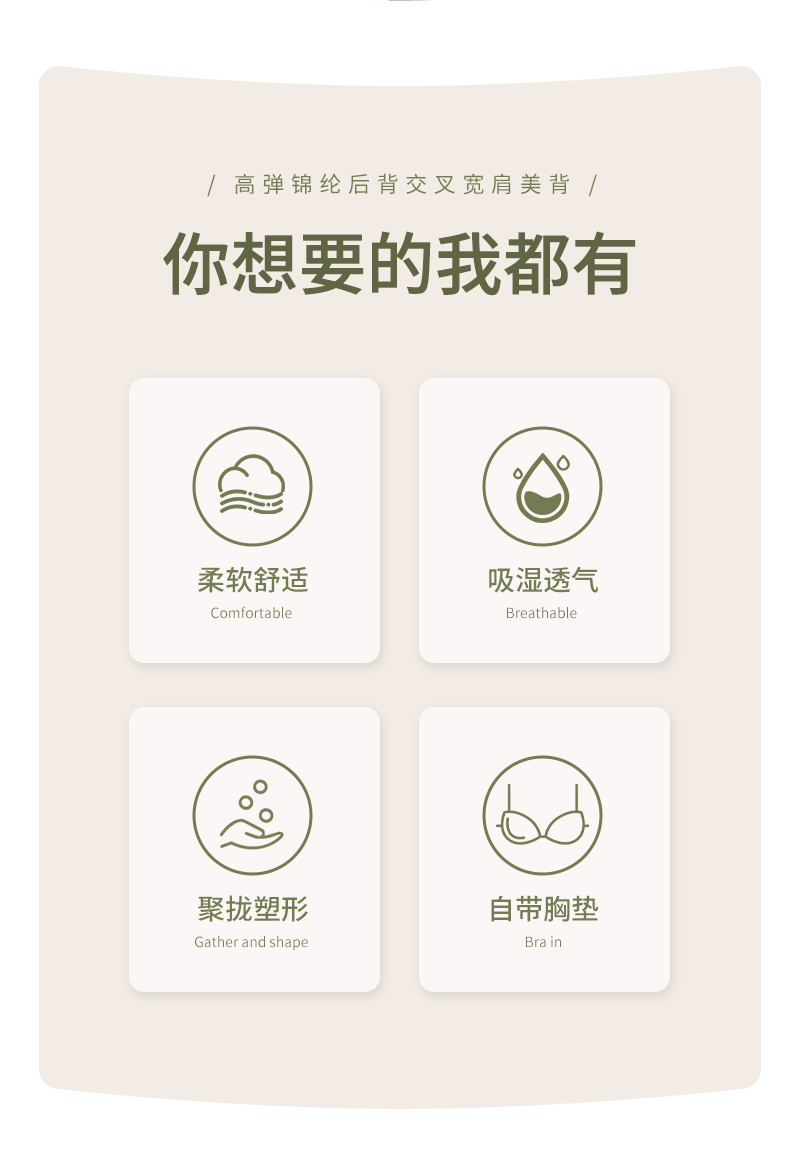 / 高弹锦纶后背交叉宽肩美背 /

你想要的我都有

柔软舒适
Comfortable

吸湿透气
Breathable

聚拢塑形
Gather and shape

自带胸垫
Bra in