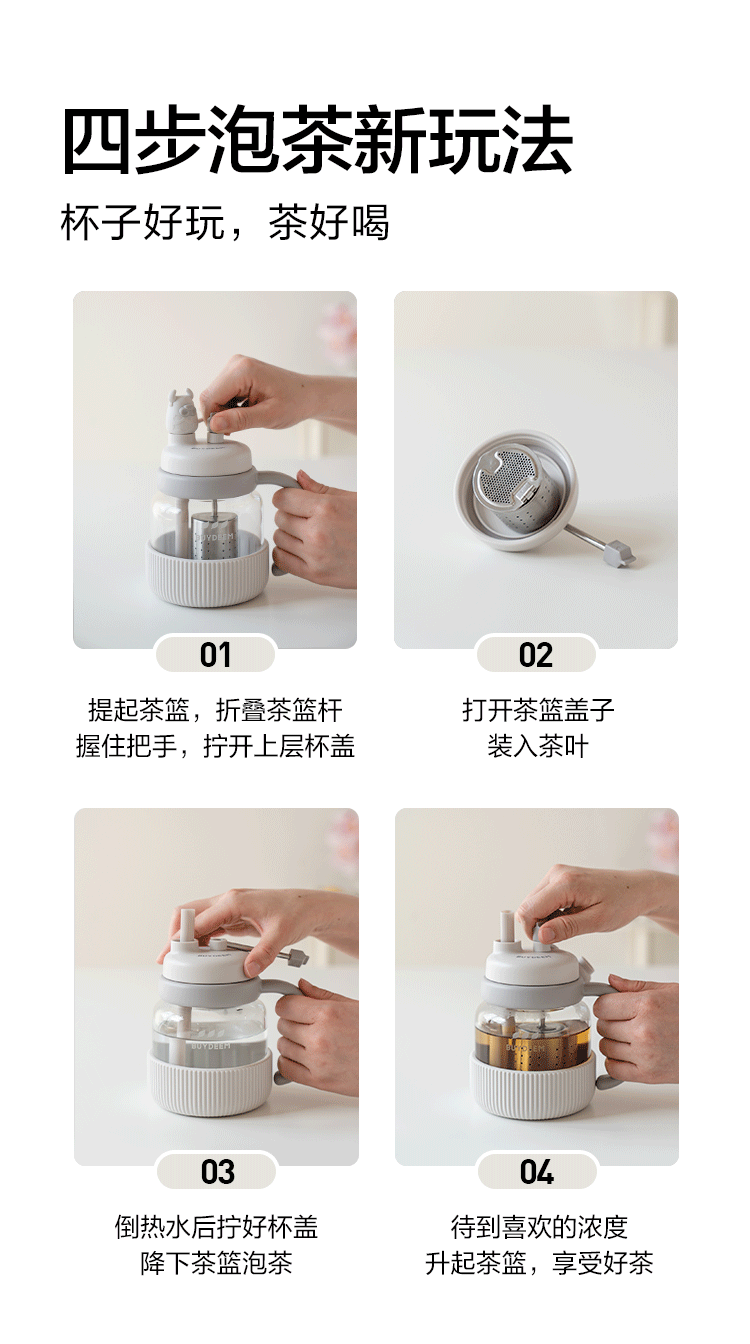 四步泡茶新玩法

杯子好玩，茶好喝

BUYDEEM

01

提起茶篮，折叠茶篮杆
握住把手，拧开上层杯盖

02

打开茶篮盖子
装入茶叶

BUYDEEM

BUYDEEM

03

倒热水后拧好杯盖
降下茶篮泡茶

BUYDEEM

BUYDEEM

04

待到喜欢的浓度
升起茶篮，享受好茶