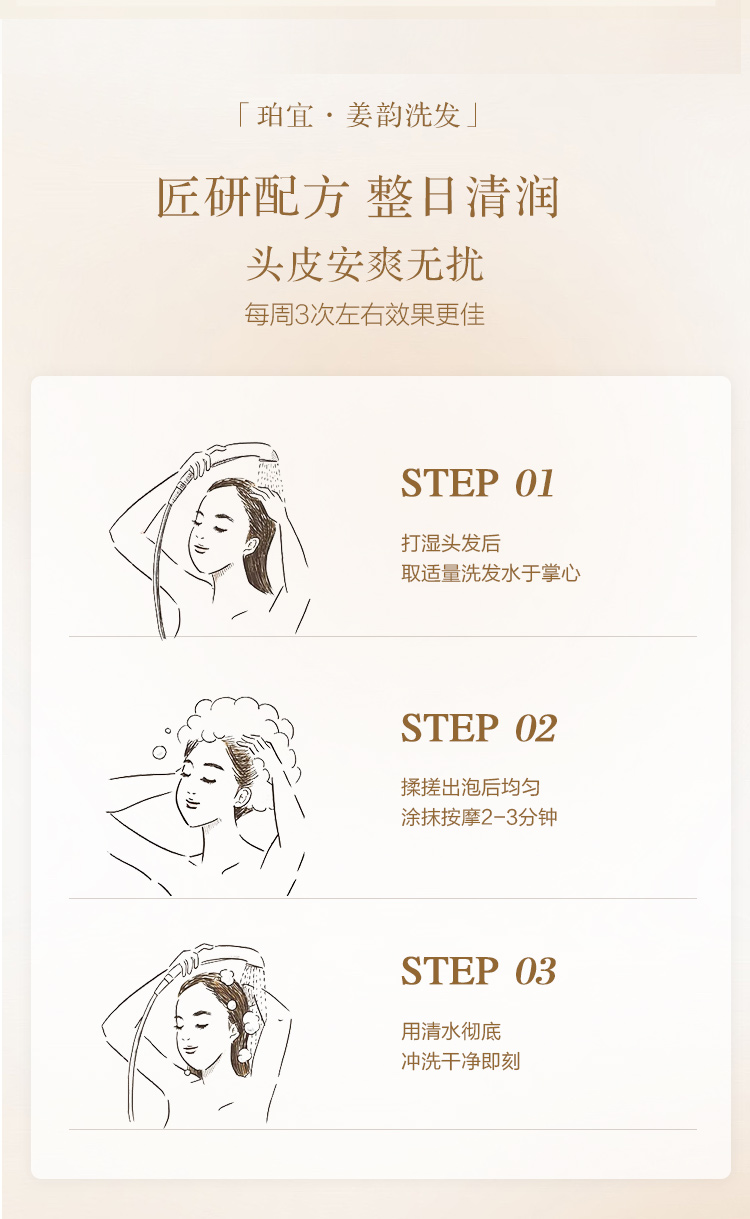 「珀宜 · 姜韵洗发」

匠研配方 整日清润

头皮安爽无扰

每周3次左右效果更佳

STEP 01

打湿头发后
取适量洗发水于掌心

STEP 02

揉搓出泡后均匀
涂抹按摩2-3分钟

STEP 03

用清水彻底
冲洗干净即刻