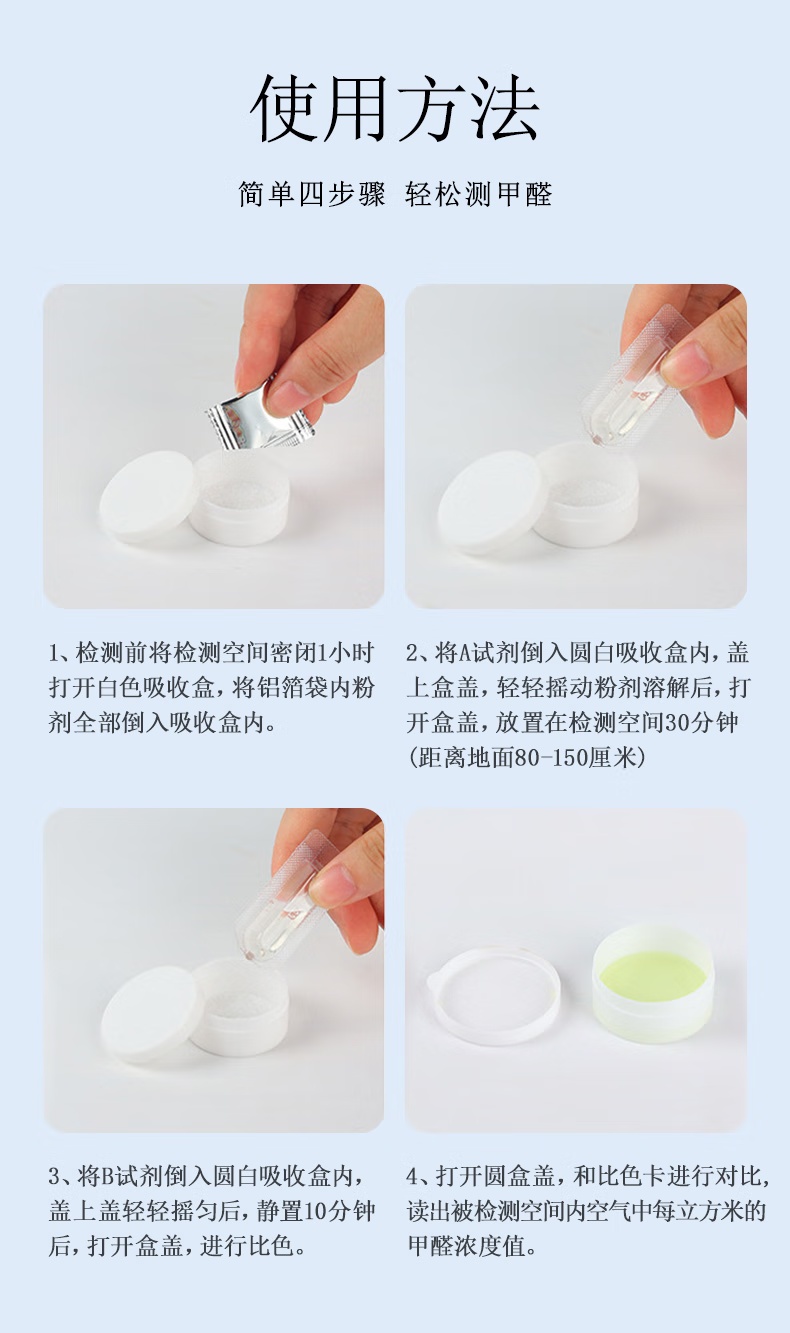 使用方法

简单四步骤 轻松测甲醛

1、检测前将检测空间密闭1小时打开白色吸收盒，将铝箔袋内粉剂全部倒入吸收盒内。

2、将A试剂倒入圆白吸收盒内，盖上盒盖，轻轻摇动粉剂溶解后，打开盒盖，放置在检测空间30分钟(距离地面80-150厘米)

3、将B试剂倒入圆白吸收盒内，盖上盖轻轻摇匀后，静置10分钟后，打开盒盖，进行比色。

4、打开圆盒盖，和比色卡进行对比，读出被检测空间内空气中每立方米的甲醛浓度值。