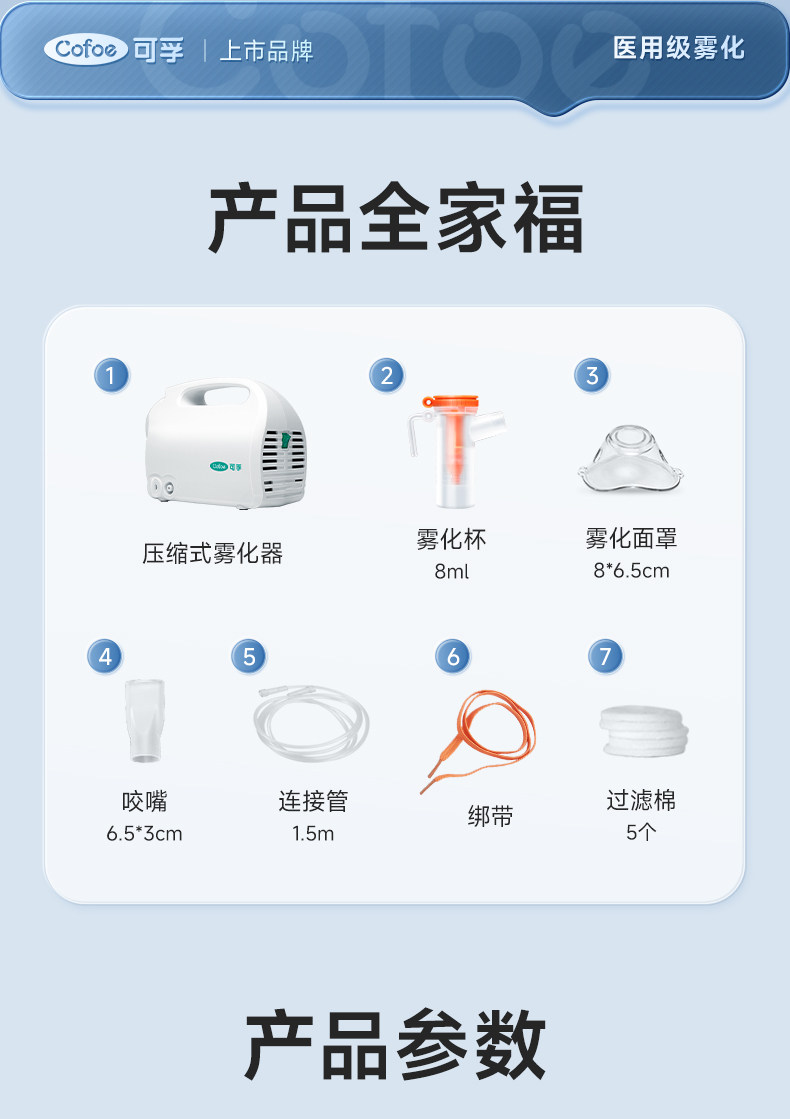 Cofoe 可孚 | 上市品牌 医用级雾化

产品全家福

1
Cofoe 可孚
压缩式雾化器

2
雾化杯
8ml

3
雾化面罩
8*6.5cm

4
咬嘴
6.5*3cm

5
连接管
1.5m

6
绑带

7
过滤棉
5个

产品参数