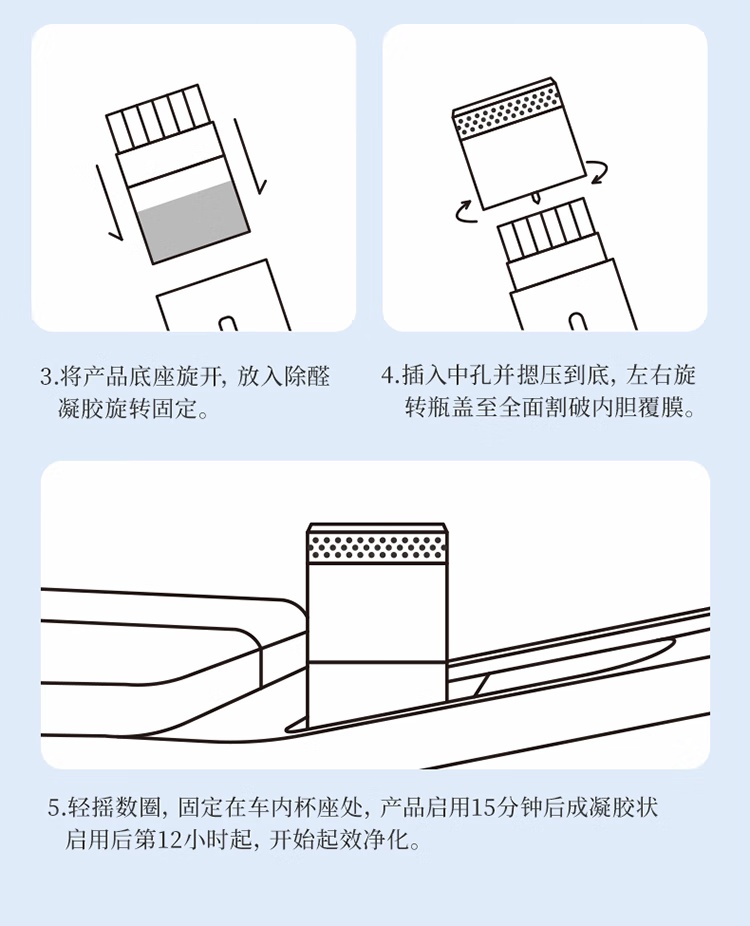 3.将产品底座旋开，放入除醛凝胶旋转固定。

4.插入中孔并摁压到底，左右旋转瓶盖至全面割破内胆覆膜。

5.轻摇数圈，固定在车内杯座处，产品启用15分钟后成凝胶状启用后第12小时起，开始起效净化。