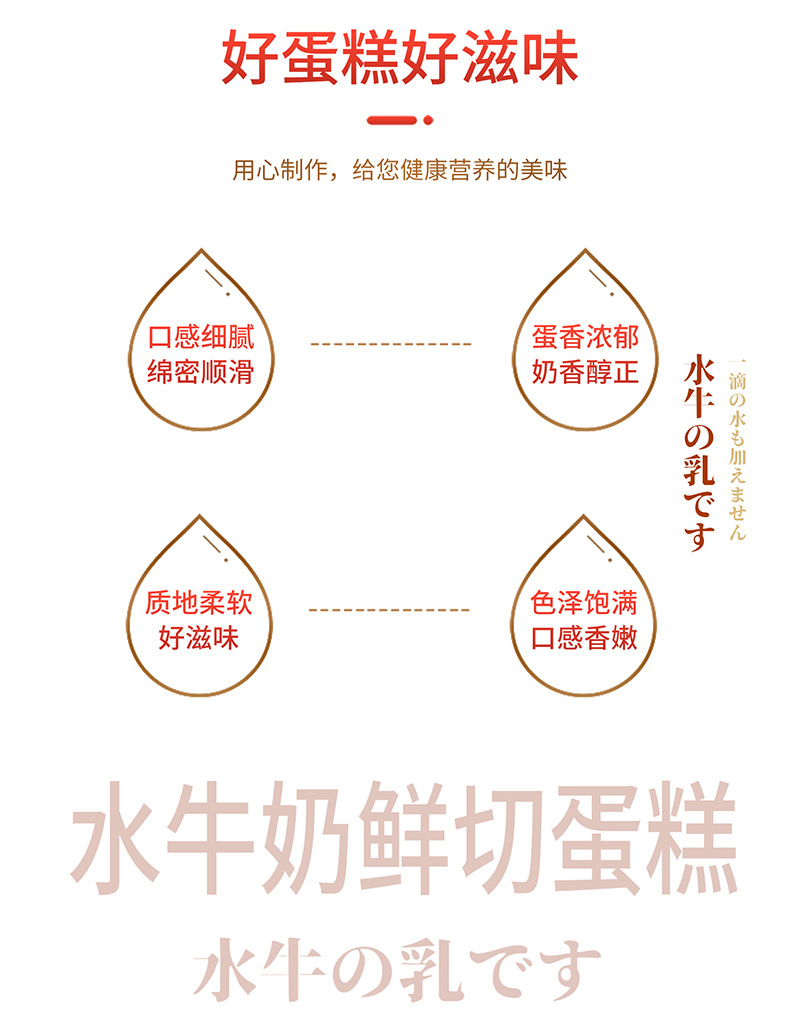 好蛋糕好滋味

用心制作，给您健康营养的美味

口感细腻
绵密顺滑

蛋香浓郁
奶香醇正

水牛の乳です

一滴の水も加えません

质地柔软
好滋味

色泽饱满
口感香嫩

水牛奶鲜切蛋糕

水牛の乳です