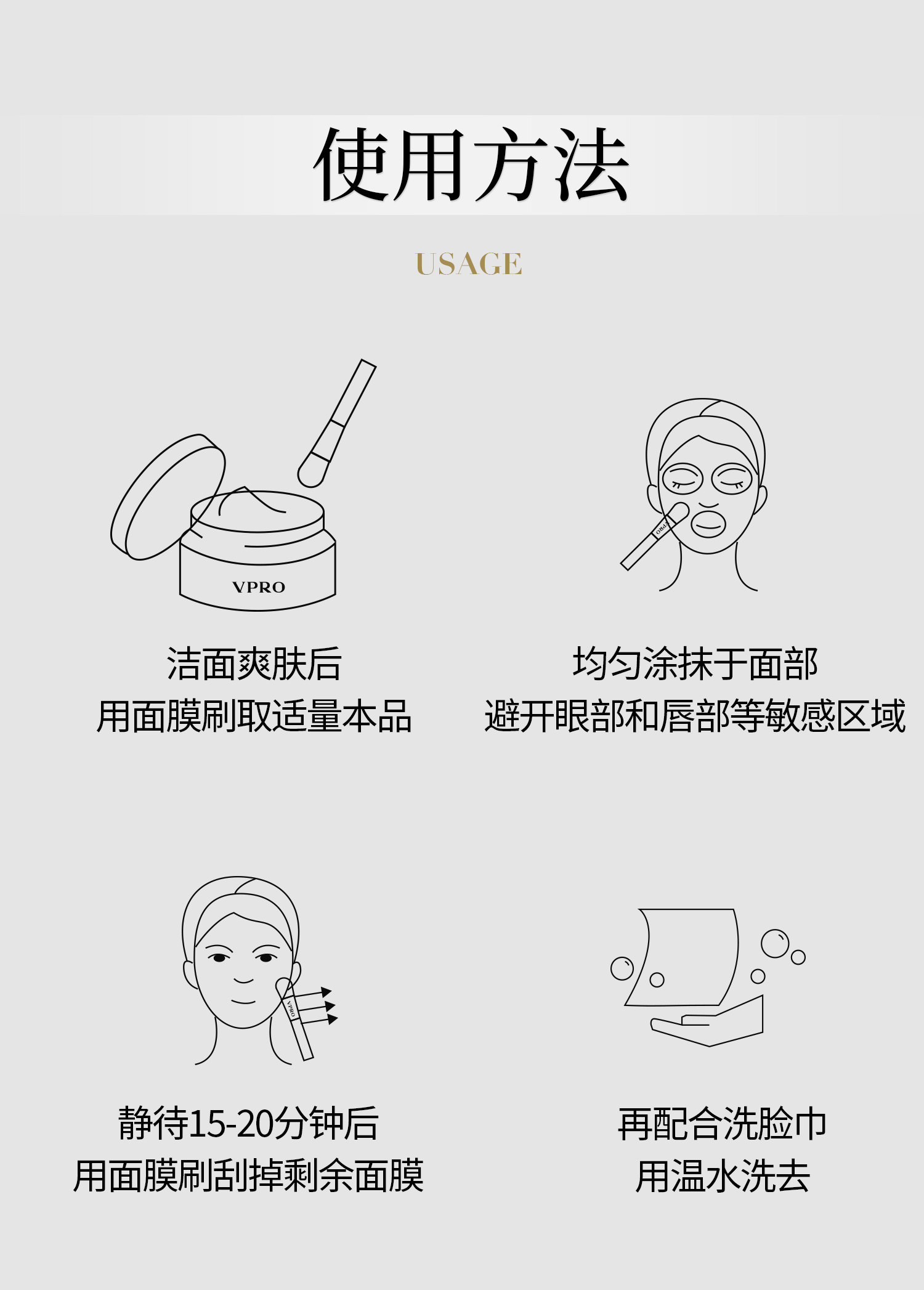 使用方法

USAGE

VPRO

洁面爽肤后
用面膜刷取适量本品

VPRO

均匀涂抹于面部
避开眼部和唇部等敏感区域

VPRO

静待15-20分钟后
用面膜刷刮掉剩余面膜

再配合洗脸巾
用温水洗去