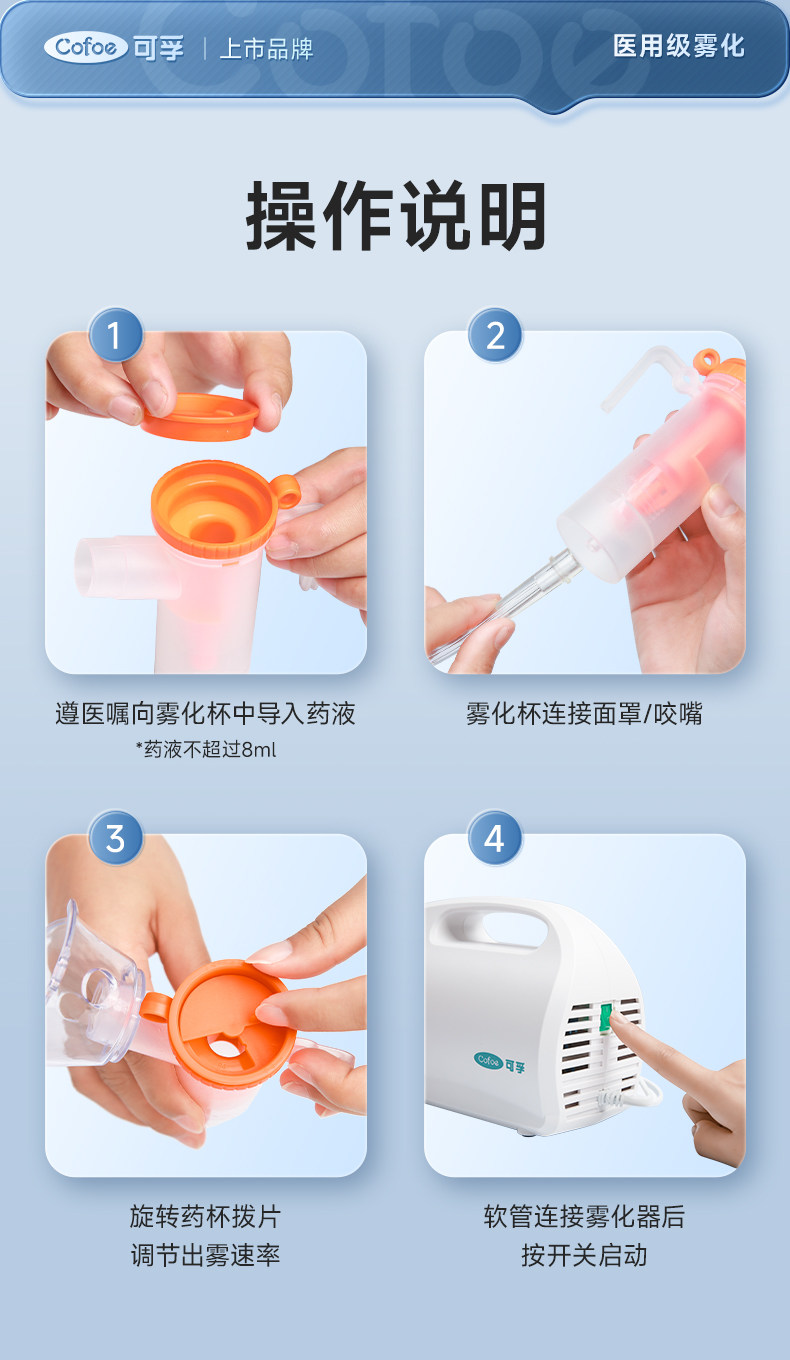 Cofoe 可孚 | 上市品牌

医用级雾化

操作说明

1

遵医嘱向雾化杯中导入药液
*药液不超过8ml

2

雾化杯连接面罩/咬嘴

3

旋转药杯拨片
调节出雾速率

4

Cofoe 可孚

软管连接雾化器后
按开关启动