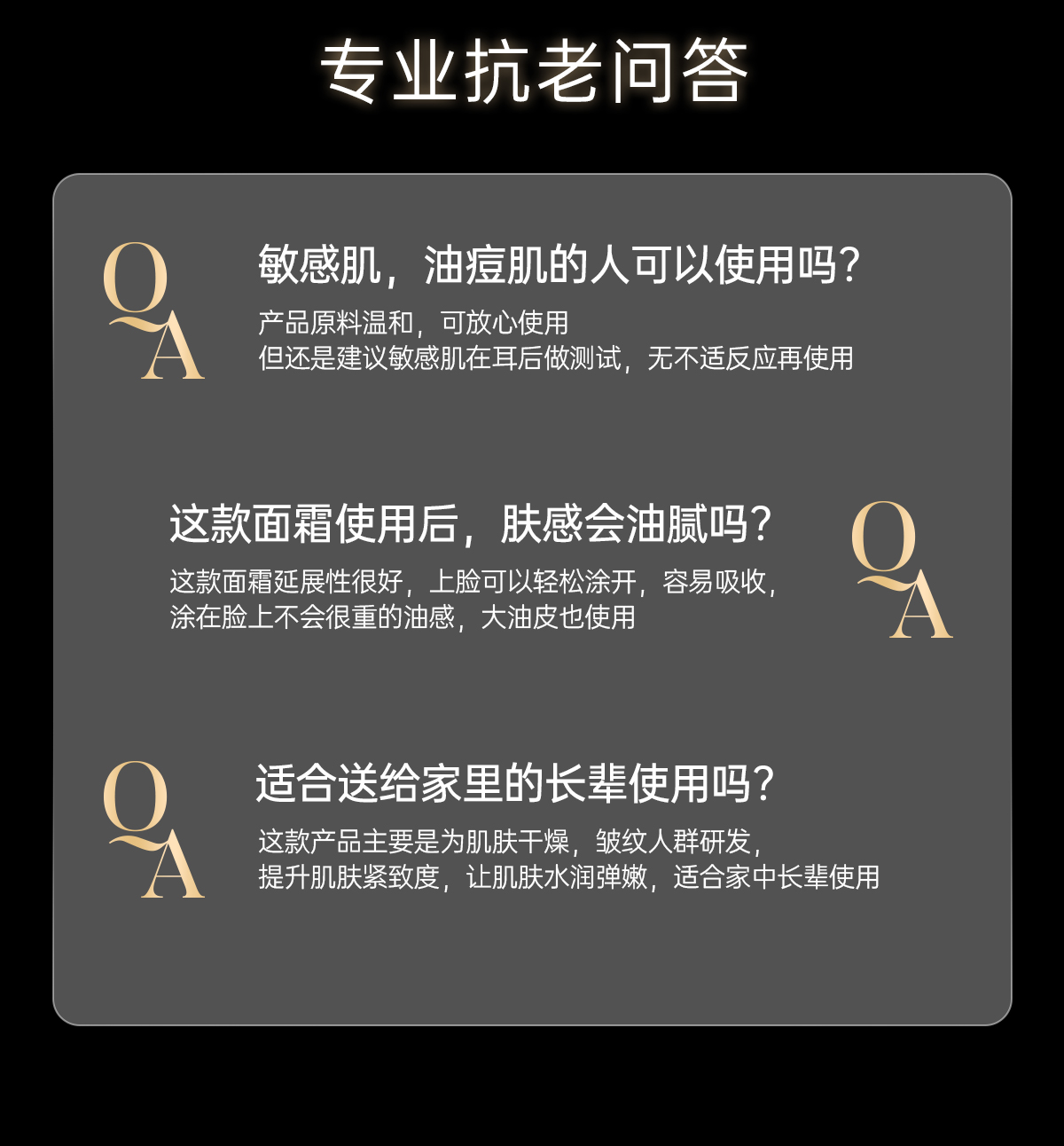 专业抗老问答

Q
A

敏感肌，油痘肌的人可以使用吗?

产品原料温和，可放心使用
但还是建议敏感肌在耳后做测试，无不适反应再使用

这款面霜使用后，肤感会油腻吗?

这款面霜延展性很好，上脸可以轻松涂开，容易吸收，
涂在脸上不会很重的油感，大油皮也使用

Q
A

Q
A

适合送给家里的长辈使用吗?

这款产品主要是为肌肤干燥，皱纹人群研发，
提升肌肤紧致度，让肌肤水润弹嫩，适合家中长辈使用