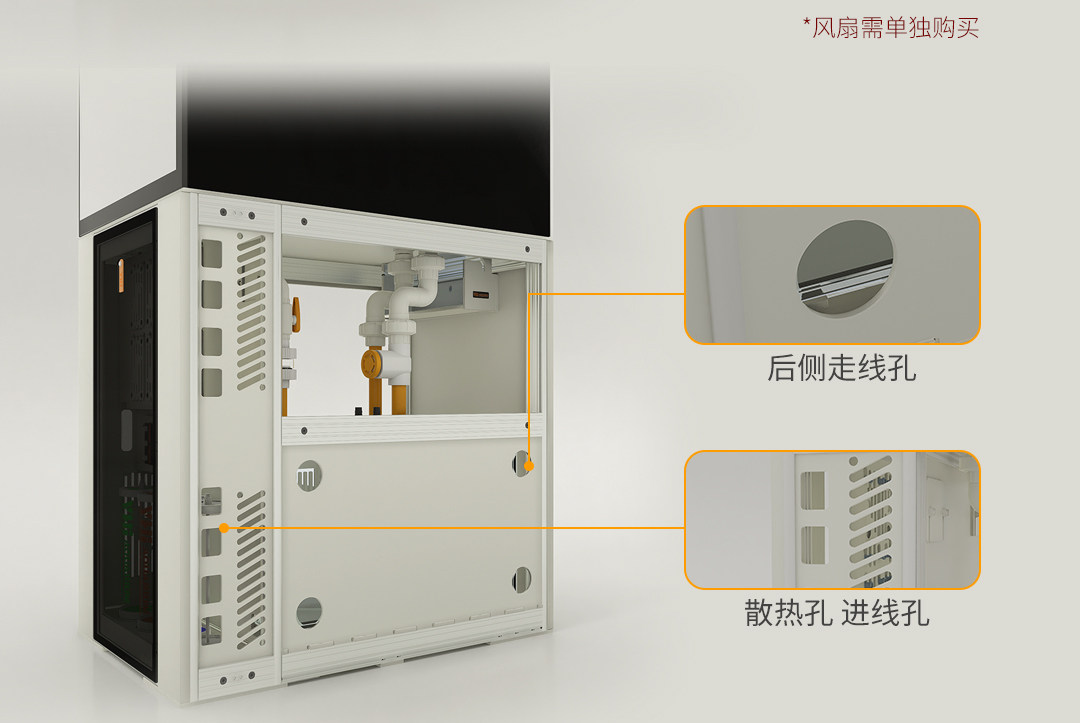 *风扇需单独购买

后侧走线孔

散热孔 进线孔