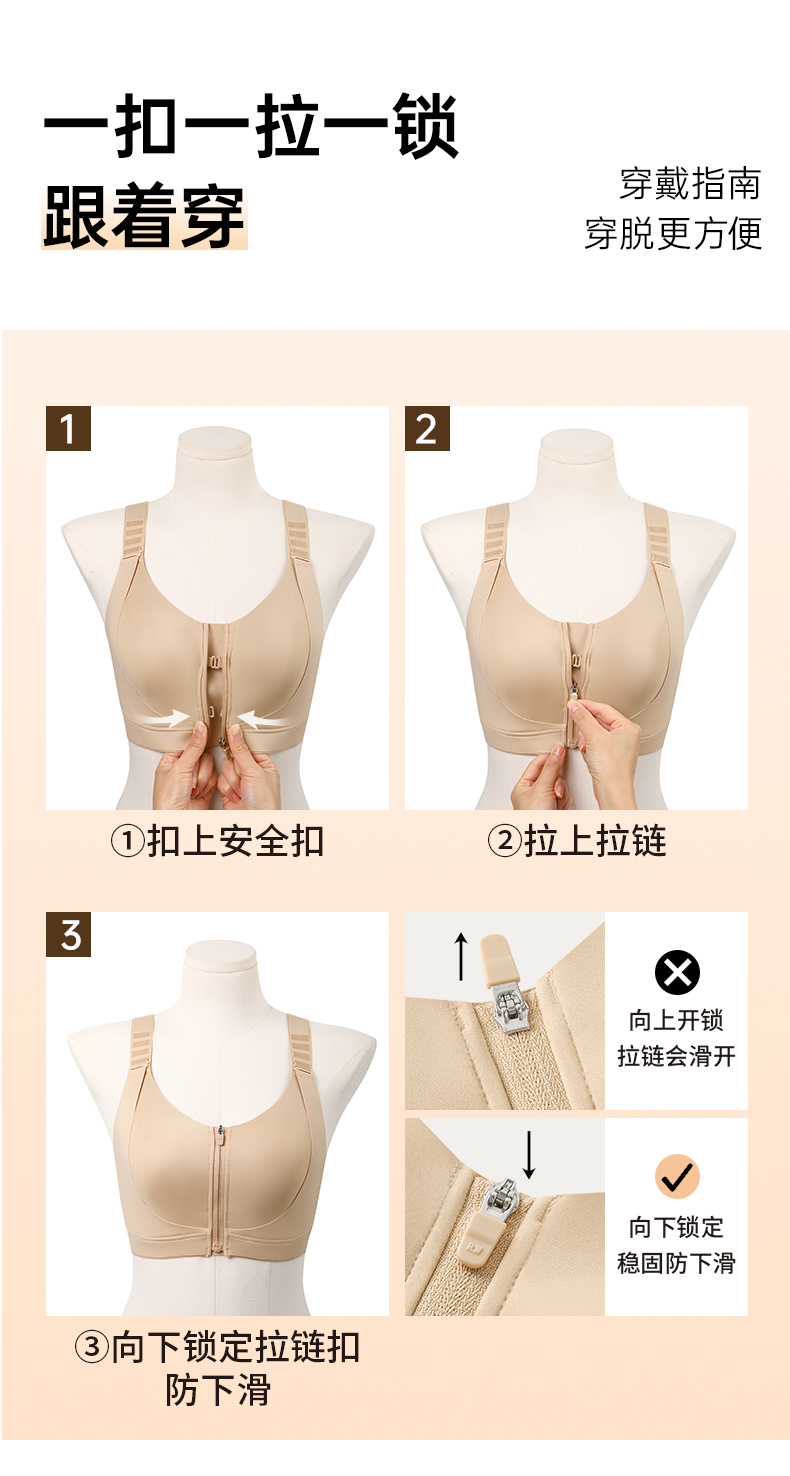 一扣一拉一锁
跟着穿

穿戴指南
穿脱更方便

1

①扣上安全扣

2

②拉上拉链

3

③向下锁定拉链扣
防下滑

向上开锁
拉链会滑开

向下锁定
稳固防下滑