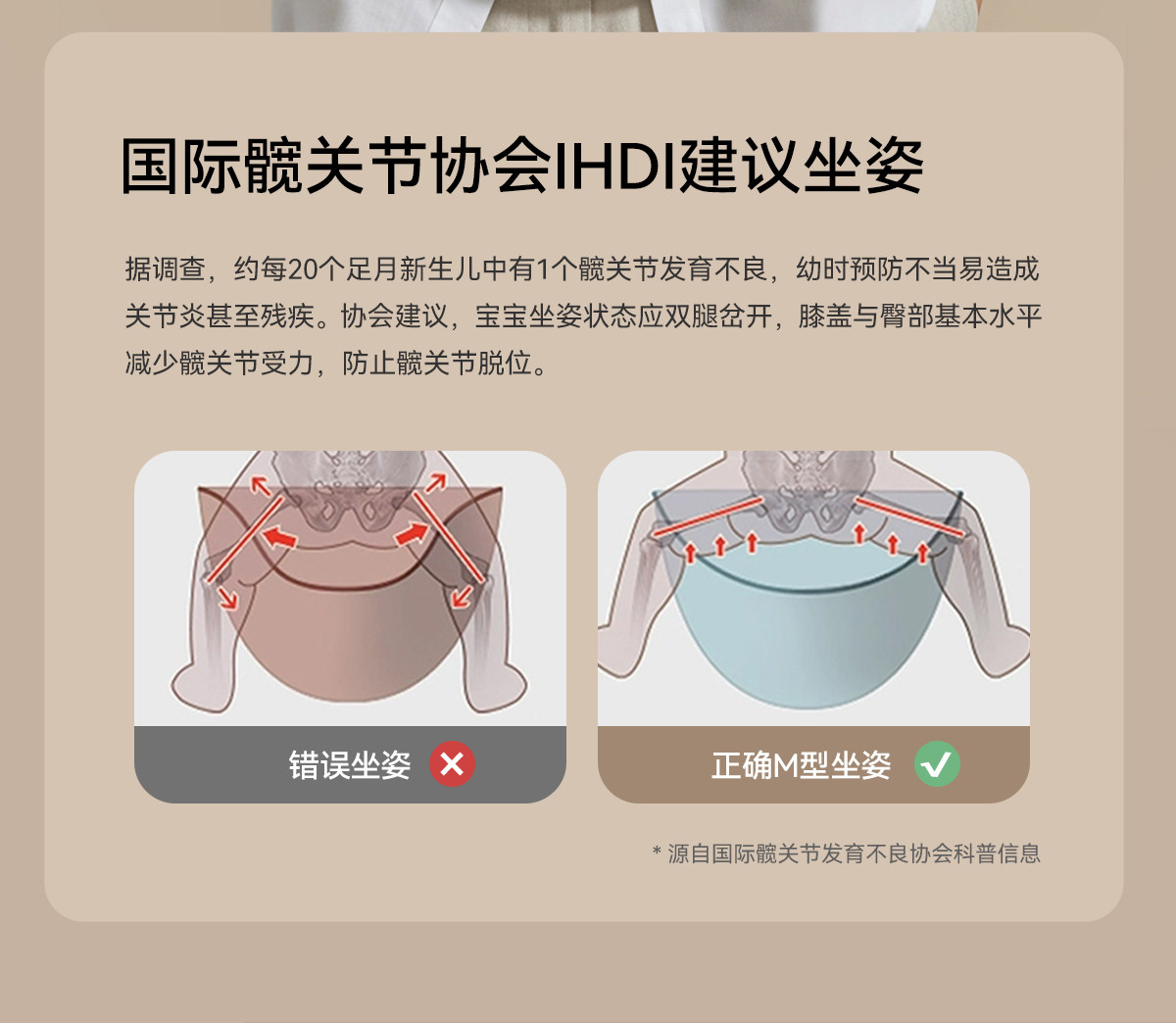 国际髋关节协会IHDI建议坐姿

据调查，约每20个足月新生儿中有1个髋关节发育不良，幼时预防不当易造成关节炎甚至残疾。协会建议，宝宝坐姿状态应双腿岔开，膝盖与臀部基本水平减少髋关节受力，防止髋关节脱位。

错误坐姿

正确M型坐姿

* 源自国际髋关节发育不良协会科普信息