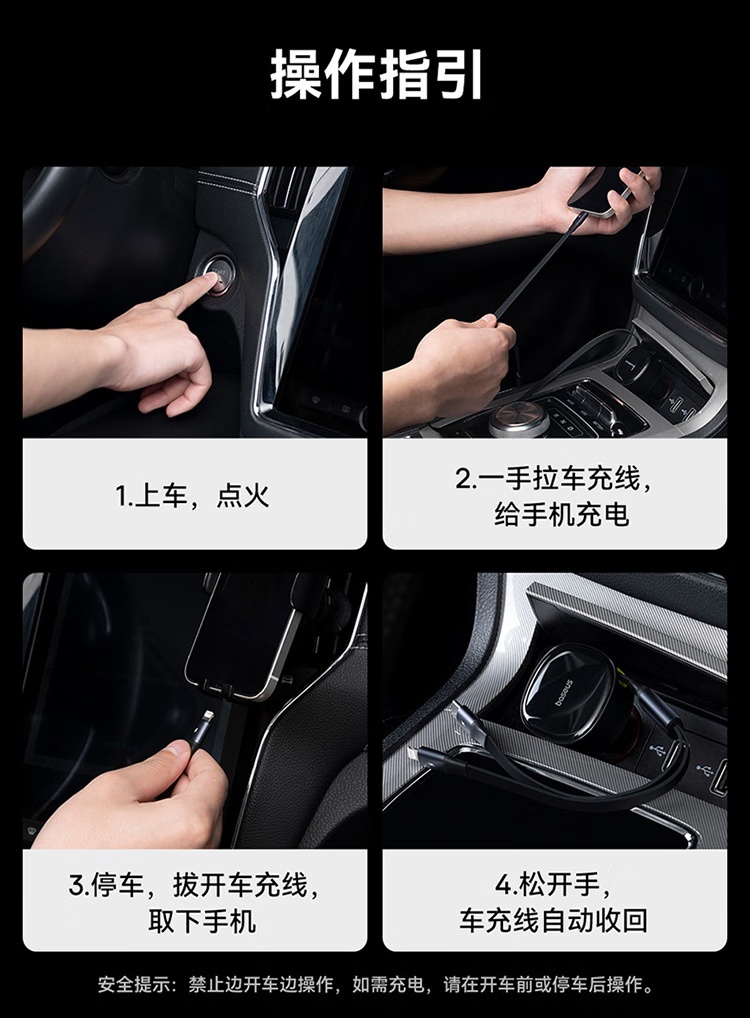 操作指引

1.上车，点火

2.一手拉车充线，给手机充电

3.停车，拔开车充线，取下手机

baseus

4.松开手，车充线自动收回

安全提示：禁止边开车边操作，如需充电，请在开车前或停车后操作。