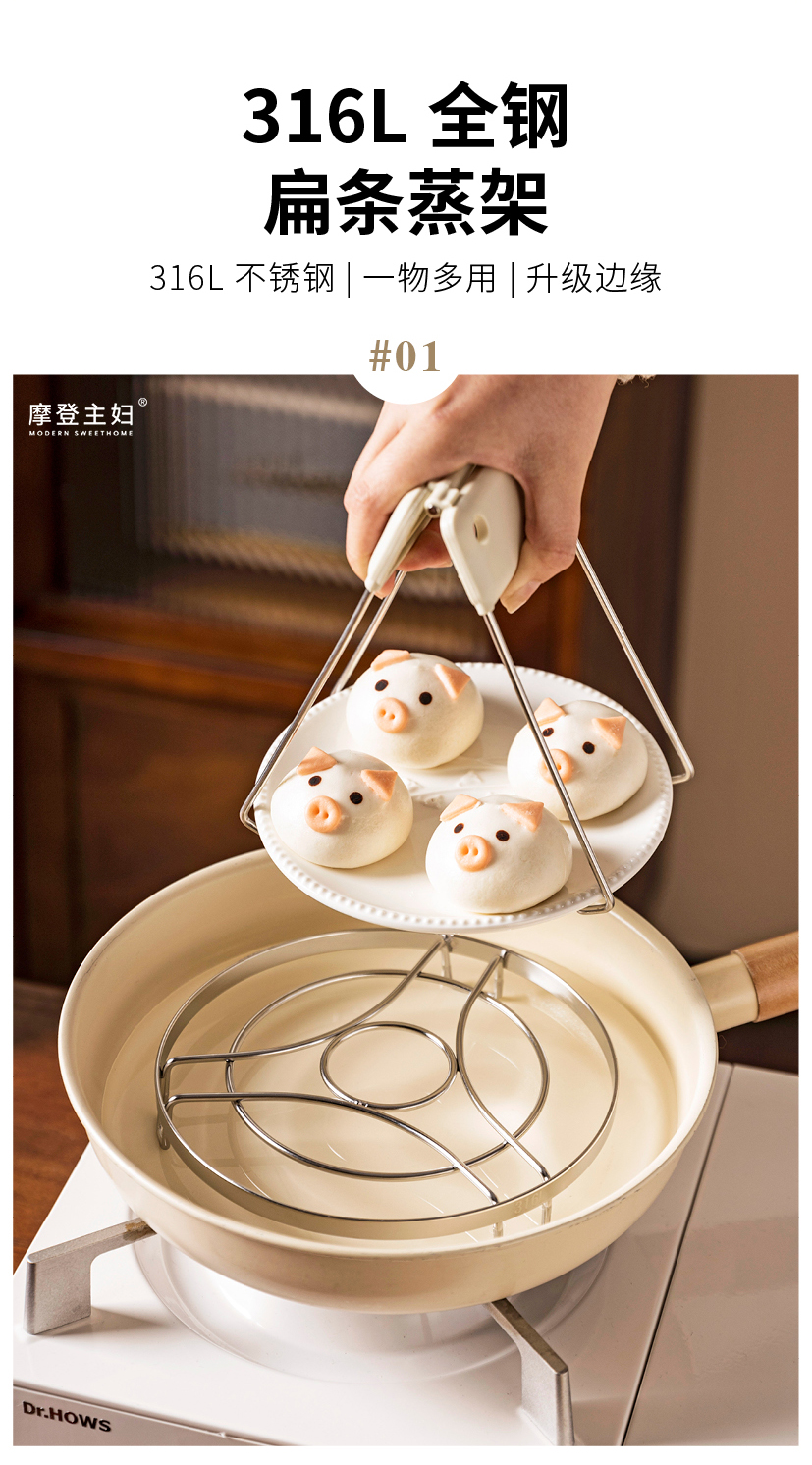 316L 全钢
扁条蒸架

316L 不锈钢 | 一物多用 | 升级边缘

#01

摩登主妇®
MODERN SWEETHOME

Dr.HOWS