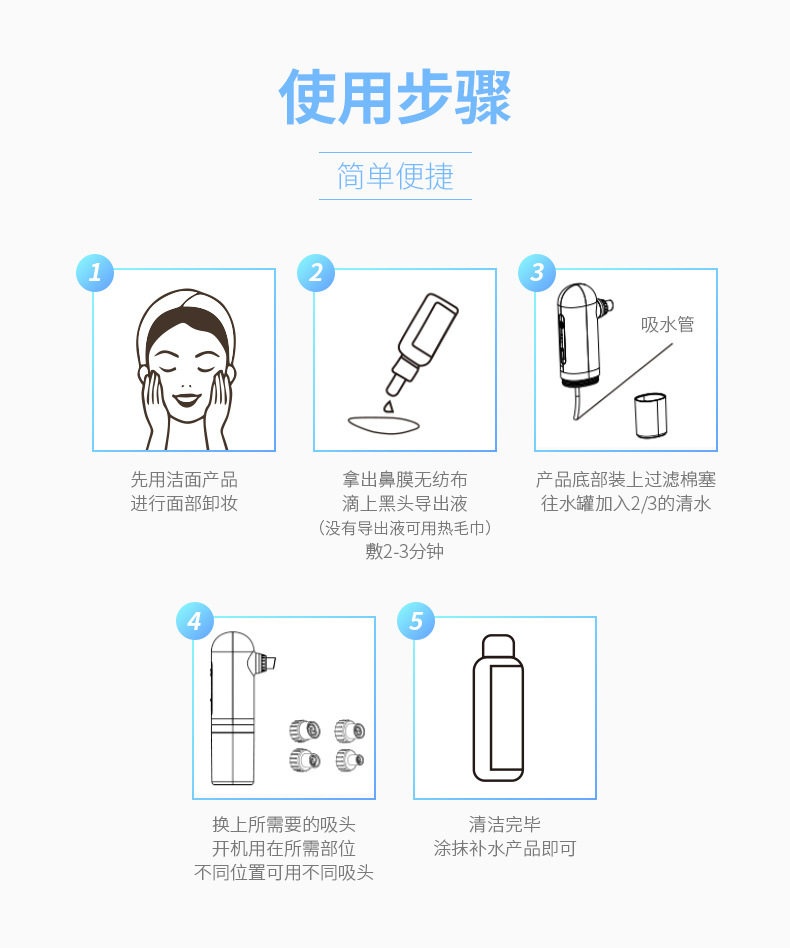 使用步骤

简单便捷

1

先用洁面产品
进行面部卸妆

2

拿出鼻膜无纺布
滴上黑头导出液
（没有导出液可用热毛巾）
敷2-3分钟

3

吸水管

产品底部装上过滤棉塞
往水罐加入2/3的清水

4

换上所需要的吸头
开机用在所需部位
不同位置可用不同吸头

5

清洁完毕
涂抹补水产品即可