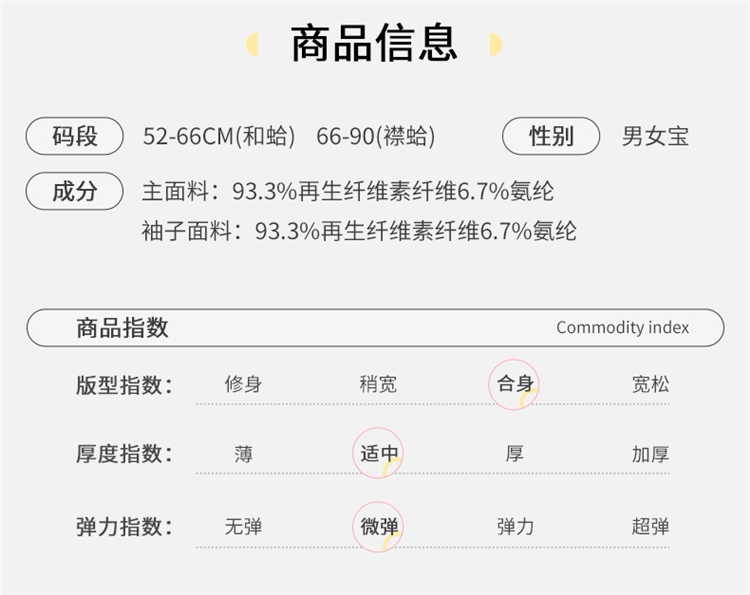 商品信息

码段 52-66CM(和蛤) 66-90(襟蛤) 性别 男女宝

成分 主面料：93.3%再生纤维素纤维6.7%氨纶
袖子面料：93.3%再生纤维素纤维6.7%氨纶

商品指数 Commodity index

版型指数： 修身 稍宽 合身 宽松

厚度指数： 薄 适中 厚 加厚

弹力指数： 无弹 微弹 弹力 超弹