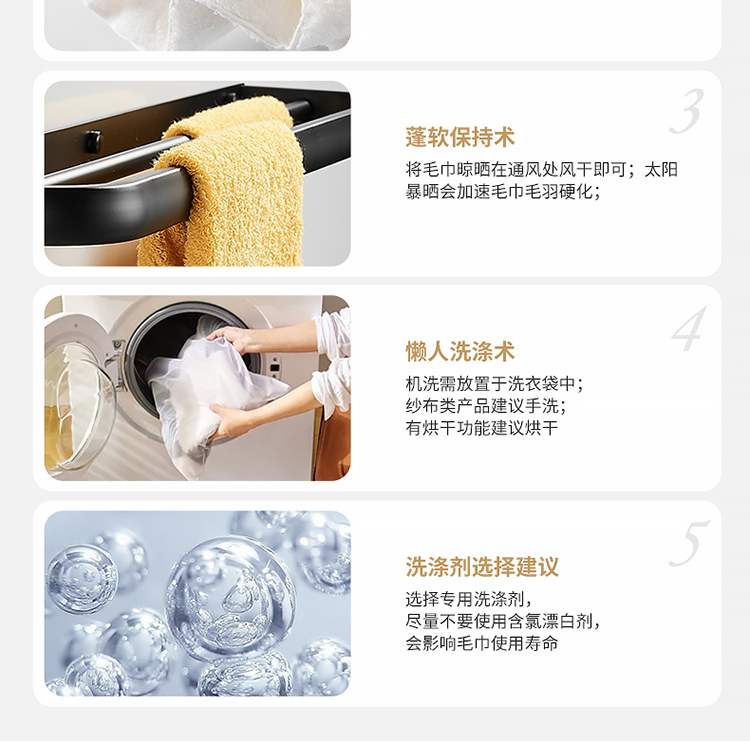 3

蓬软保持术

将毛巾晾晒在通风处风干即可；太阳暴晒会加速毛巾毛羽硬化；

4

懒人洗涤术

机洗需放置于洗衣袋中；
纱布类产品建议手洗；
有烘干功能建议烘干

5

洗涤剂选择建议

选择专用洗涤剂，
尽量不要使用含氯漂白剂，
会影响毛巾使用寿命