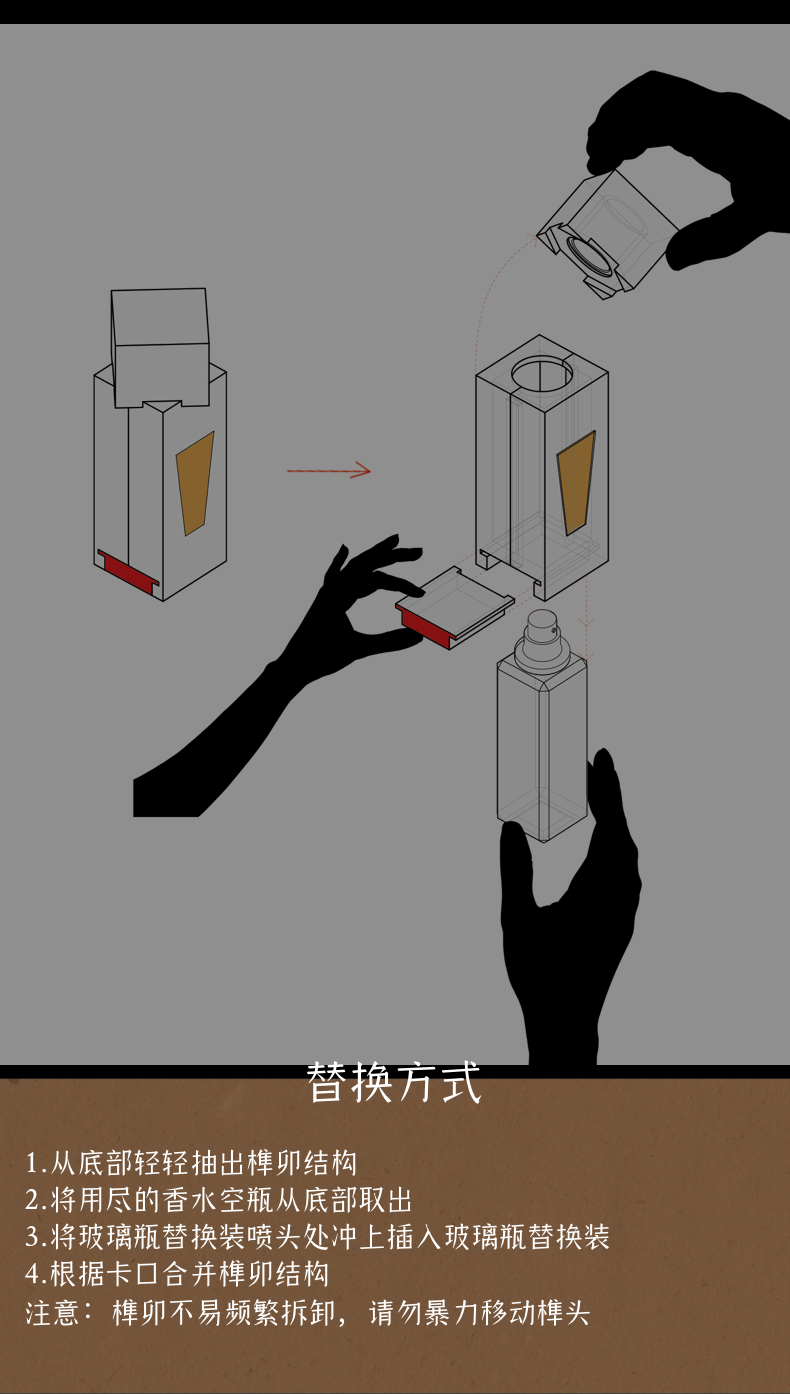 替换方式

1.从底部轻轻抽出榫卯结构
2.将用尽的香水空瓶从底部取出
3.将玻璃瓶替换装喷头处冲上插入玻璃瓶替换装
4.根据卡口合并榫卯结构
注意：榫卯不易频繁拆卸，请勿暴力移动榫头