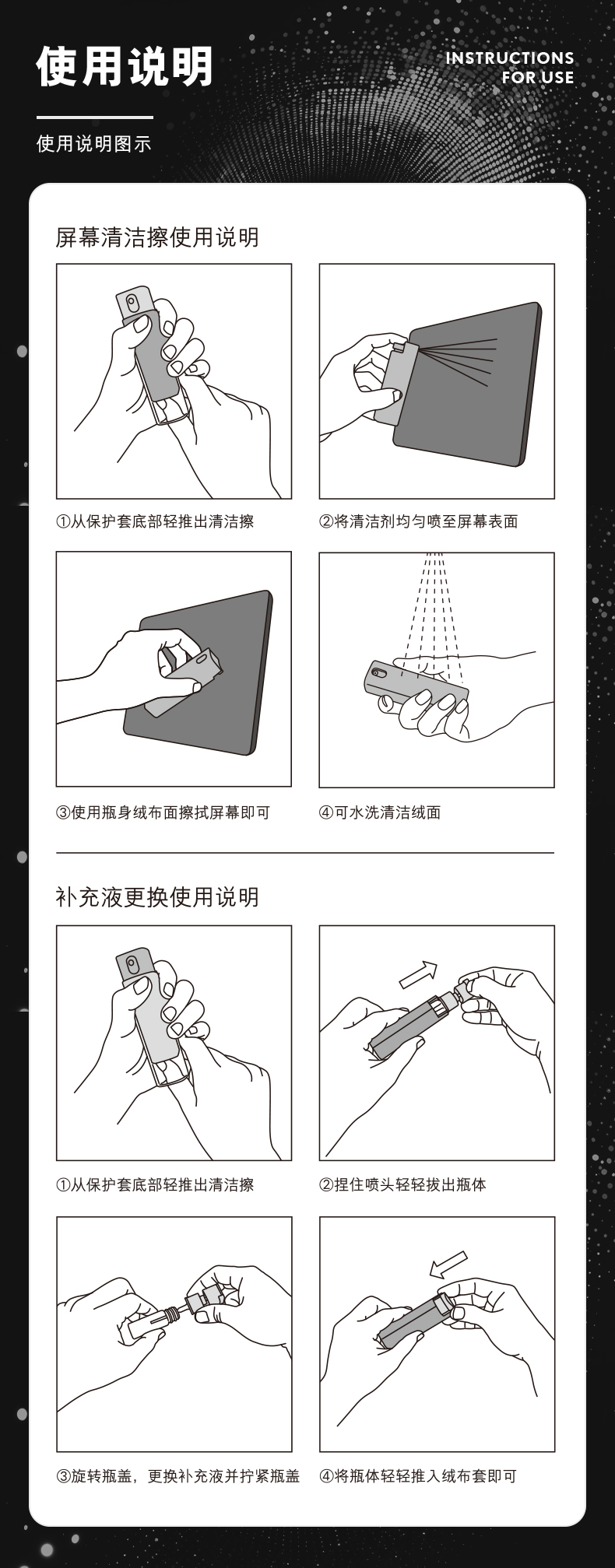 使用说明

INSTRUCTIONS FOR USE

使用说明图示

屏幕清洁擦使用说明

①从保护套底部轻推出清洁擦

②将清洁剂均匀喷至屏幕表面

③使用瓶身绒布面擦拭屏幕即可

④可水洗清洁绒面

补充液更换使用说明

①从保护套底部轻推出清洁擦

②捏住喷头轻轻拔出瓶体

③旋转瓶盖，更换补充液并拧紧瓶盖

④将瓶体轻轻推入绒布套即可