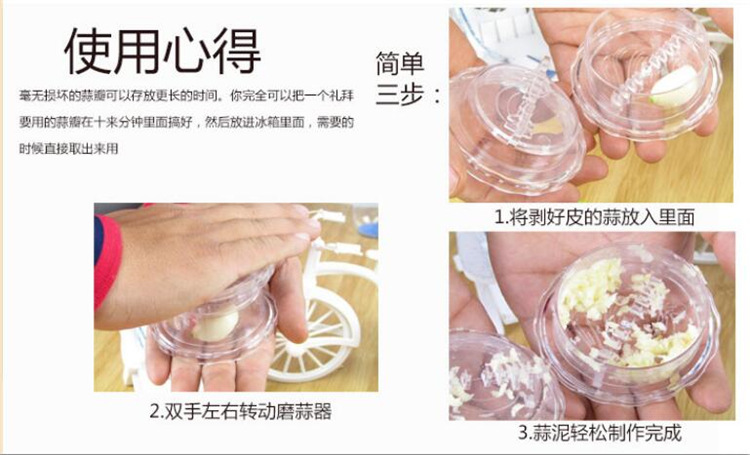 使用心得

毫无损坏的蒜瓣可以存放更长的时间。你完全可以把一个礼拜要用的蒜瓣在十来分钟里面搞好，然后放进冰箱里面，需要的时候直接取出来用

简单三步：

1.将剥好皮的蒜放入里面

2.双手左右转动磨蒜器

3.蒜泥轻松制作完成