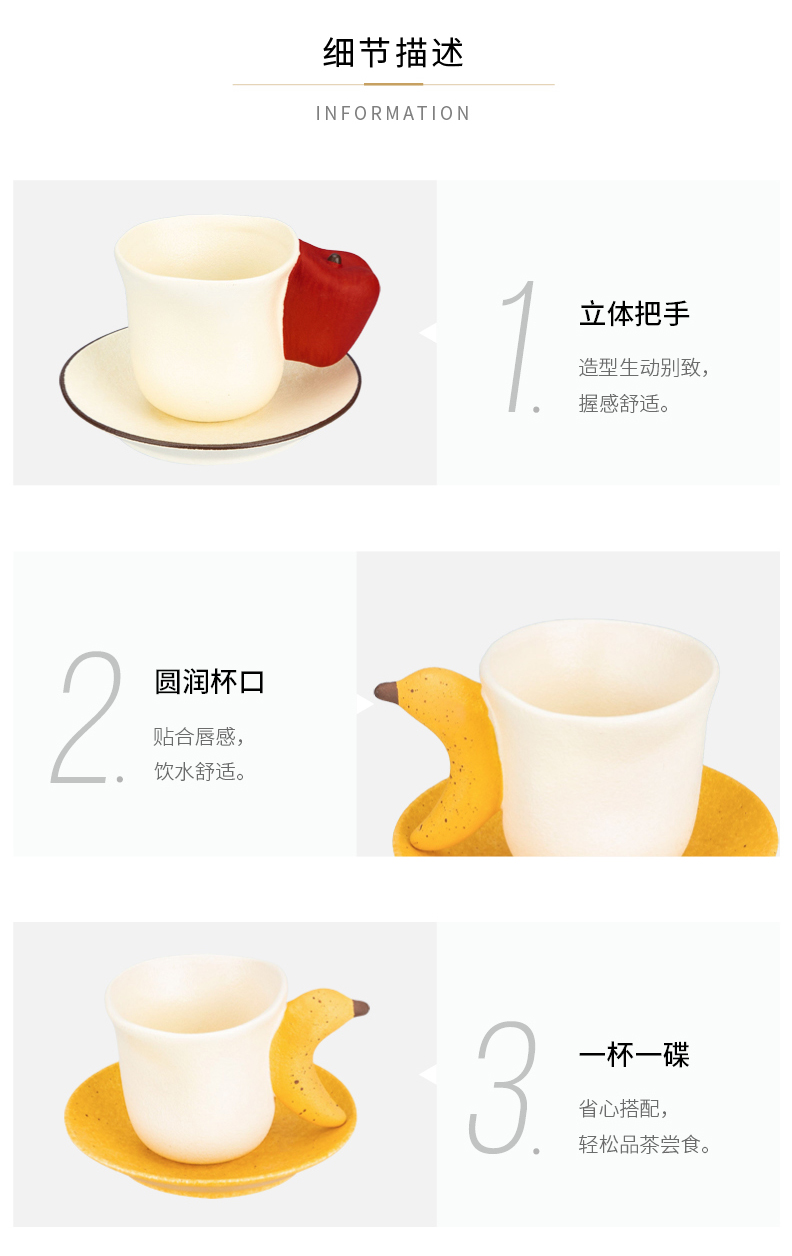 细节描述

INFORMATION

1.

立体把手

造型生动别致，
握感舒适。

2.

圆润杯口

贴合唇感，
饮水舒适。

3.

一杯一碟

省心搭配，
轻松品茶尝食。