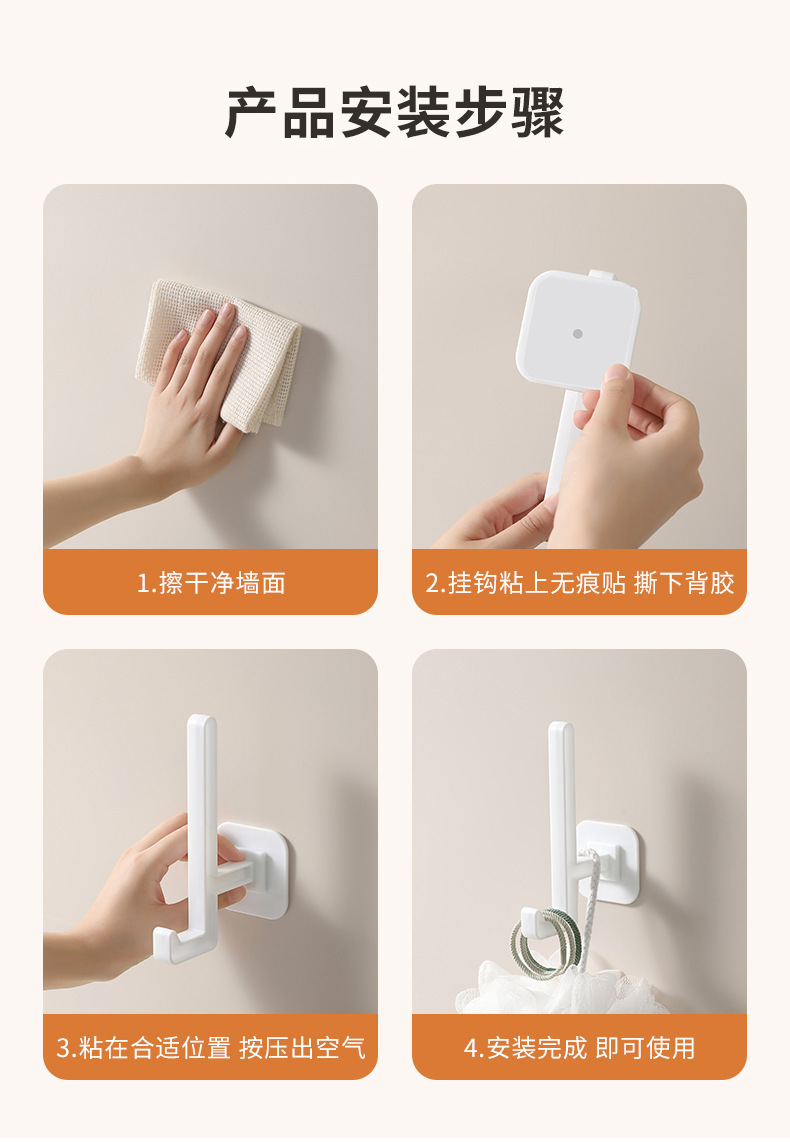 产品安装步骤

1.擦干净墙面

2.挂钩粘上无痕贴 撕下背胶

3.粘在合适位置 按压出空气

4.安装完成 即可使用