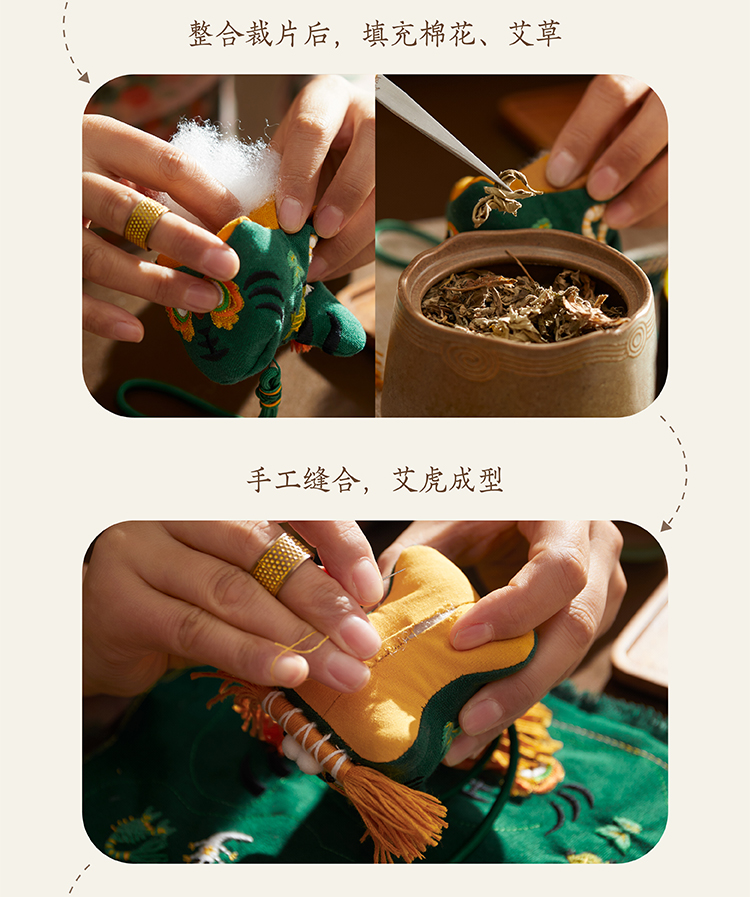 整合裁片后，填充棉花、艾草

手工缝合，艾虎成型