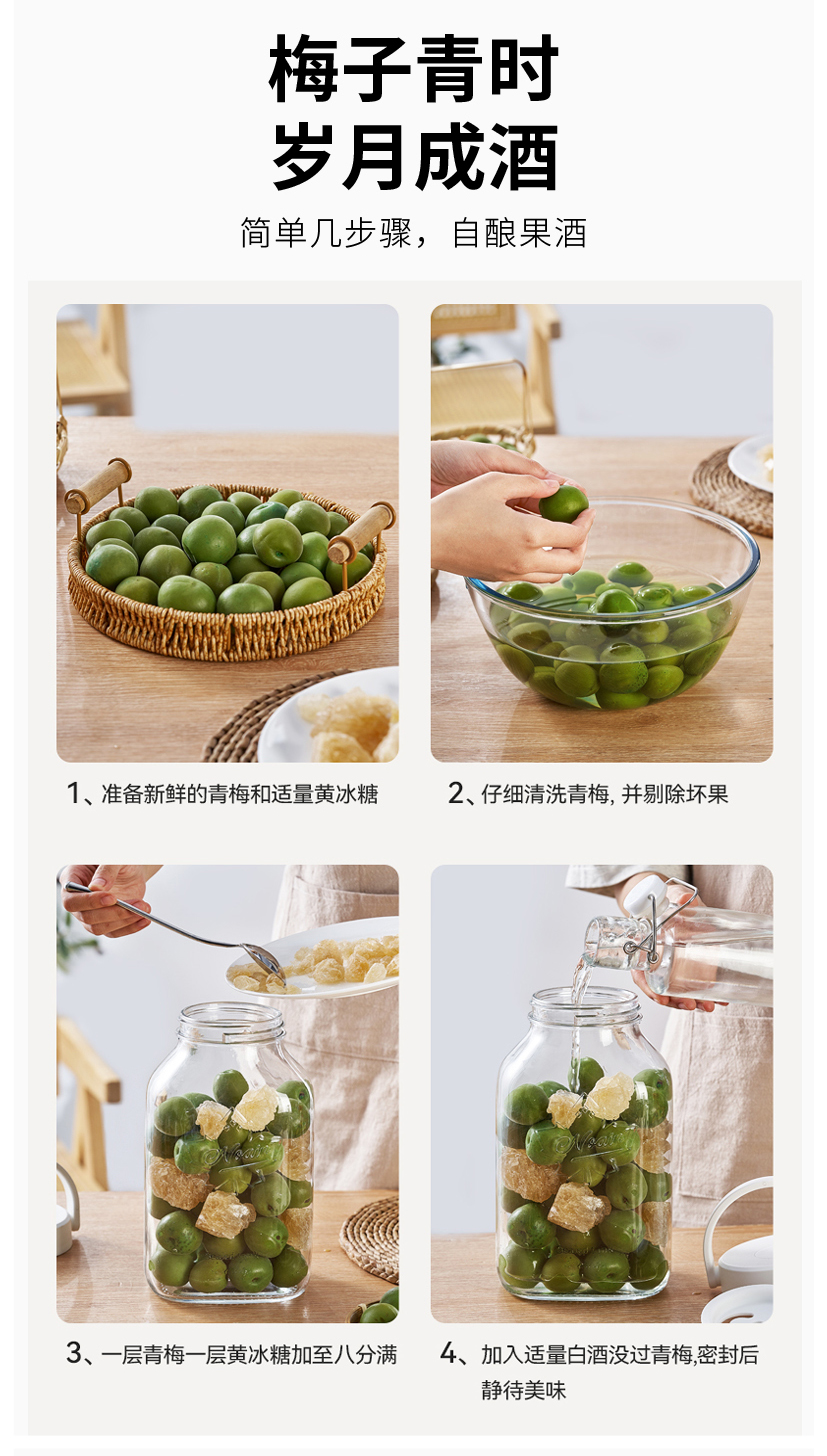 梅子青时
岁月成酒

简单几步骤，自酿果酒

1、准备新鲜的青梅和适量黄冰糖

2、仔细清洗青梅, 并剔除坏果

3、一层青梅一层黄冰糖加至八分满

4、加入适量白酒没过青梅,密封后静待美味