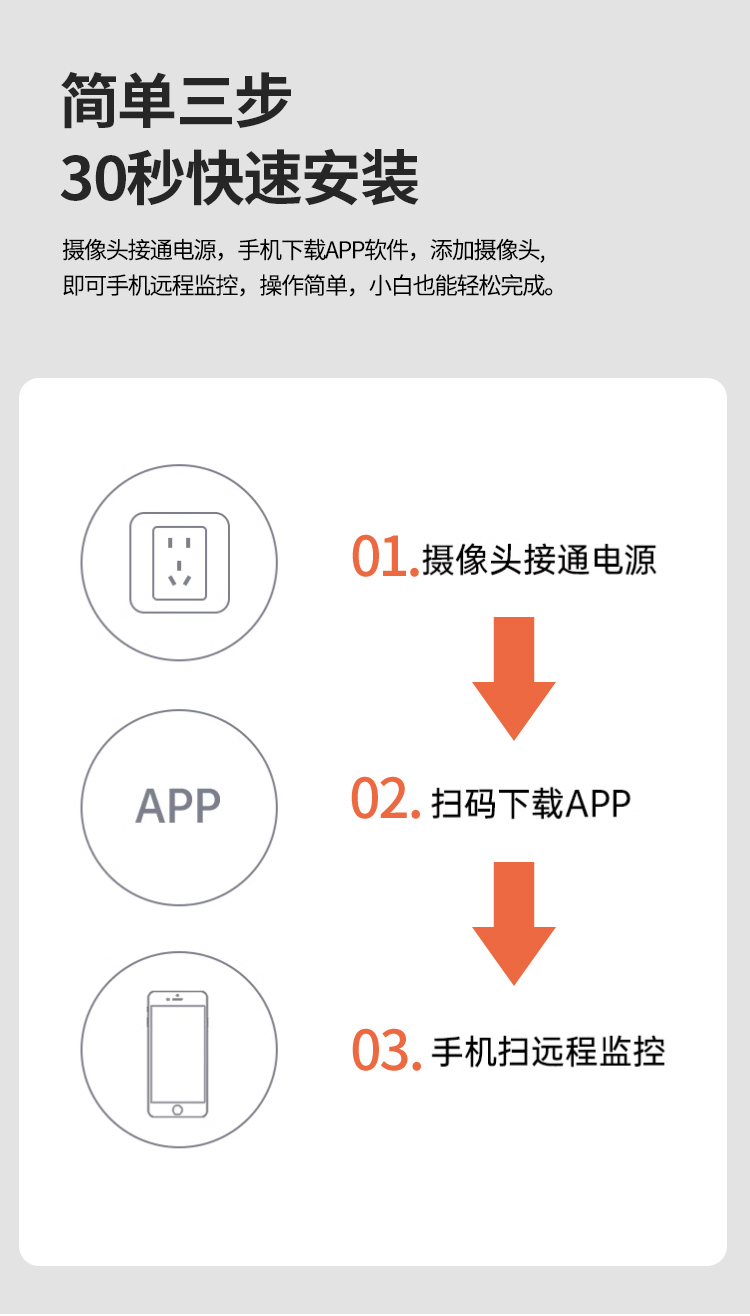 简单三步
30秒快速安装

摄像头接通电源，手机下载APP软件，添加摄像头，即可手机远程监控，操作简单，小白也能轻松完成。

01.摄像头接通电源

APP

02. 扫码下载APP

03. 手机扫远程监控