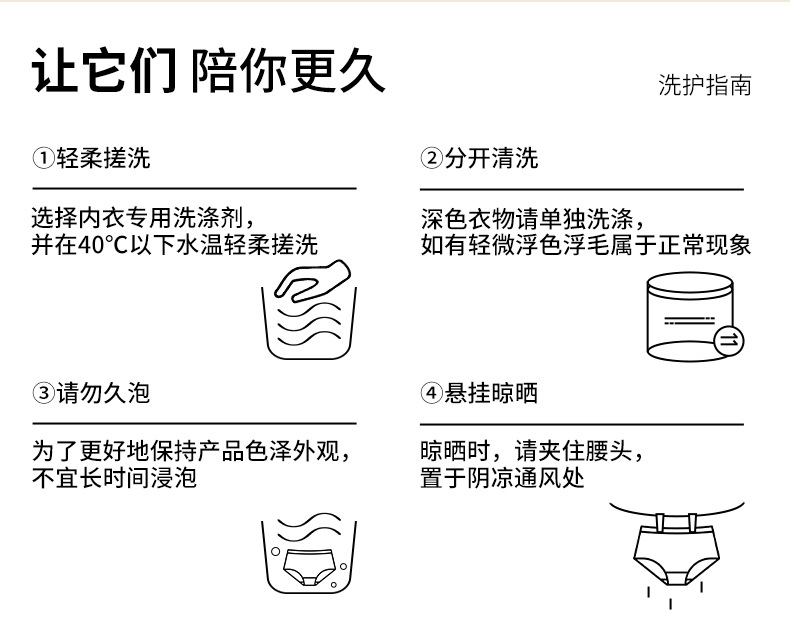 让它们 陪你更久

洗护指南

①轻柔搓洗

选择内衣专用洗涤剂，
并在40°C以下水温轻柔搓洗

②分开清洗

深色衣物请单独洗涤，
如有轻微浮色浮毛属于正常现象

③请勿久泡

为了更好地保持产品色泽外观，
不宜长时间浸泡

④悬挂晾晒

晾晒时，请夹住腰头，
置于阴凉通风处