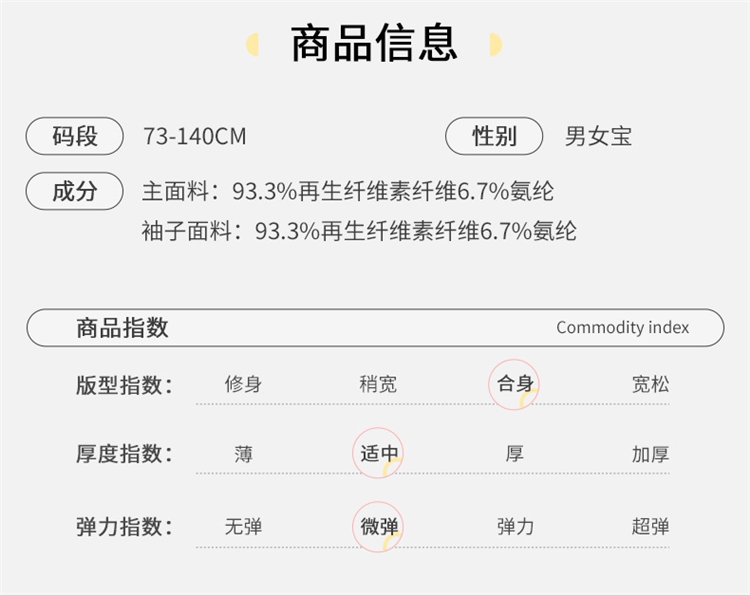 商品信息

码段 73-140CM

性别 男女宝

成分 主面料：93.3%再生纤维素纤维6.7%氨纶
袖子面料：93.3%再生纤维素纤维6.7%氨纶

商品指数 Commodity index

版型指数： 修身 稍宽 合身 宽松

厚度指数： 薄 适中 厚 加厚

弹力指数： 无弹 微弹 弹力 超弹