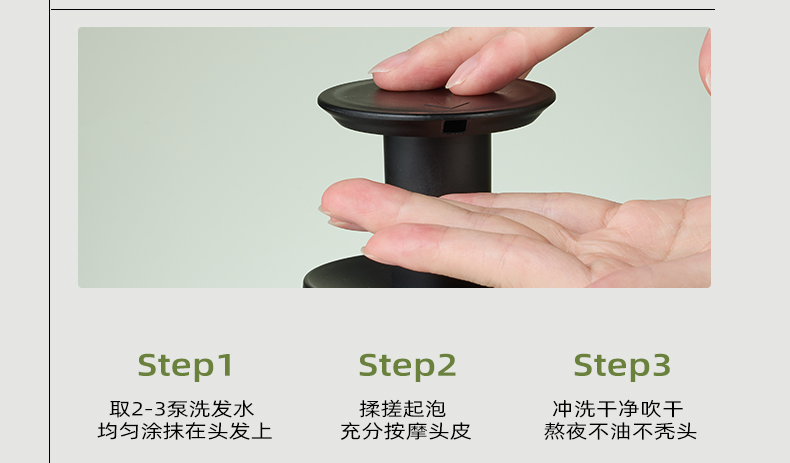 Step1
取2-3泵洗发水
均匀涂抹在头发上

Step2
揉搓起泡
充分按摩头皮

Step3
冲洗干净吹干
熬夜不油不秃头