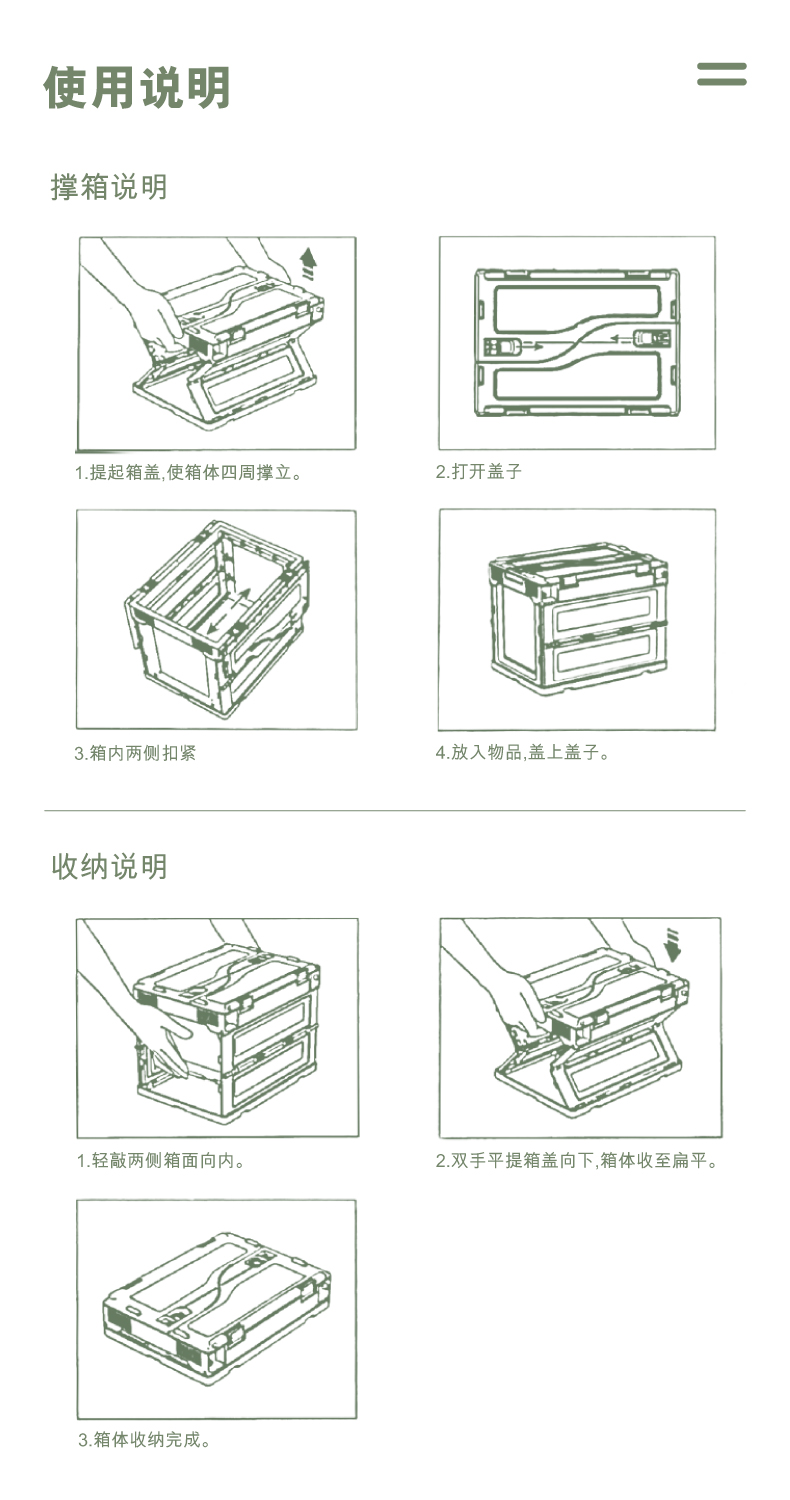 使用说明

撑箱说明

1.提起箱盖,使箱体四周撑立。

2.打开盖子

3.箱内两侧扣紧

4.放入物品,盖上盖子。

收纳说明

1.轻敲两侧箱面向内。

2.双手平提箱盖向下,箱体收至扁平。

3.箱体收纳完成。