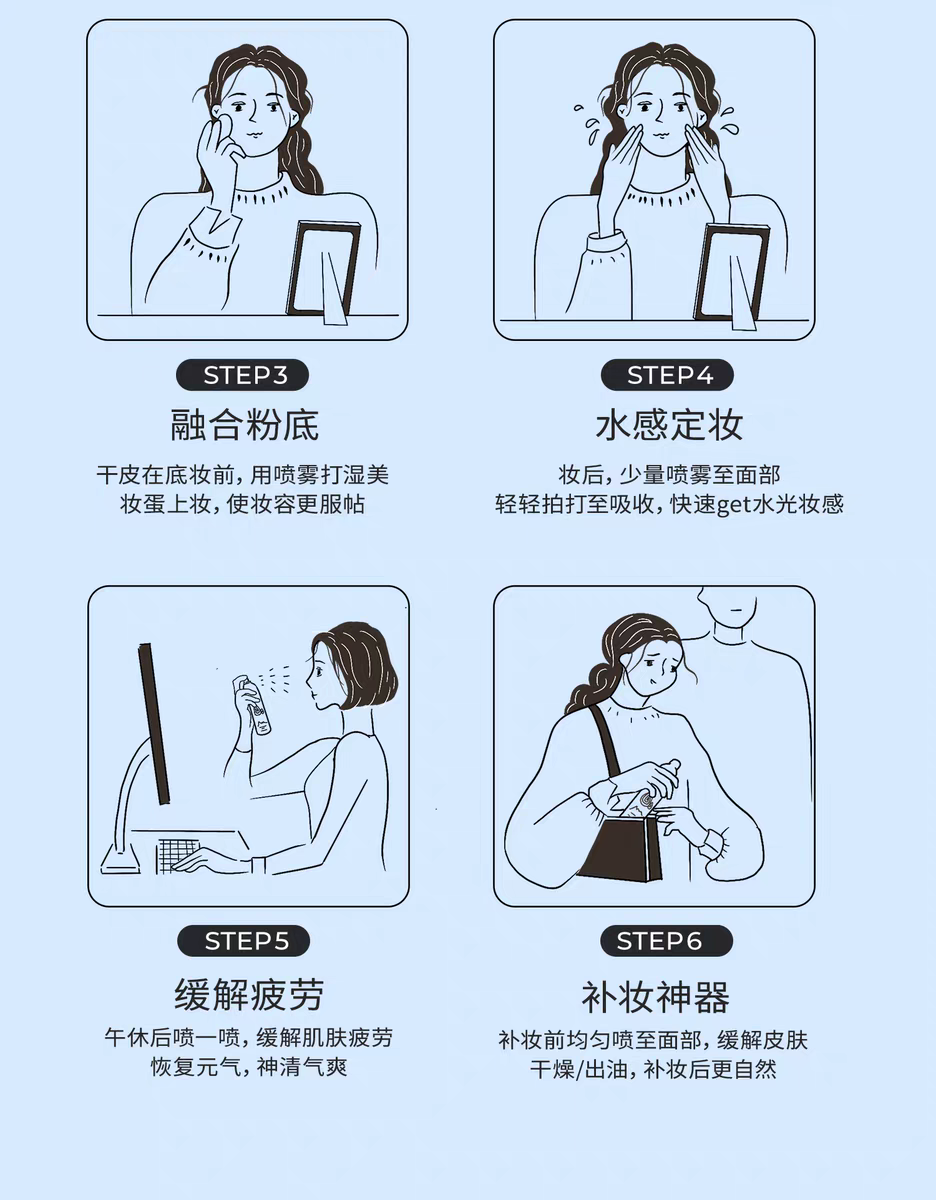 STEP3

融合粉底

干皮在底妆前，用喷雾打湿美妆蛋上妆，使妆容更服帖

STEP4

水感定妆

妆后，少量喷雾至面部
轻轻拍打至吸收，快速get水光妆感

STEP5

缓解疲劳

午休后喷一喷，缓解肌肤疲劳
恢复元气，神清气爽

STEP6

补妆神器

补妆前均匀喷至面部，缓解皮肤干燥/出油，补妆后更自然