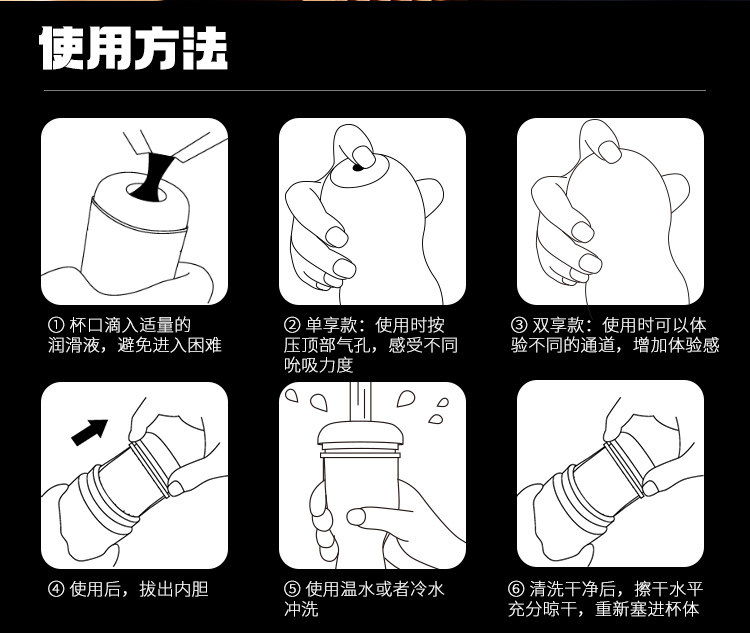 使用方法

① 杯口滴入适量的润滑液，避免进入困难

② 单享款：使用时按压顶部气孔，感受不同吮吸力度

③ 双享款：使用时可以体验不同的通道，增加体验感

④ 使用后，拔出内胆

⑤ 使用温水或者冷水冲洗

⑥ 清洗干净后，擦干水平充分晾干，重新塞进杯体