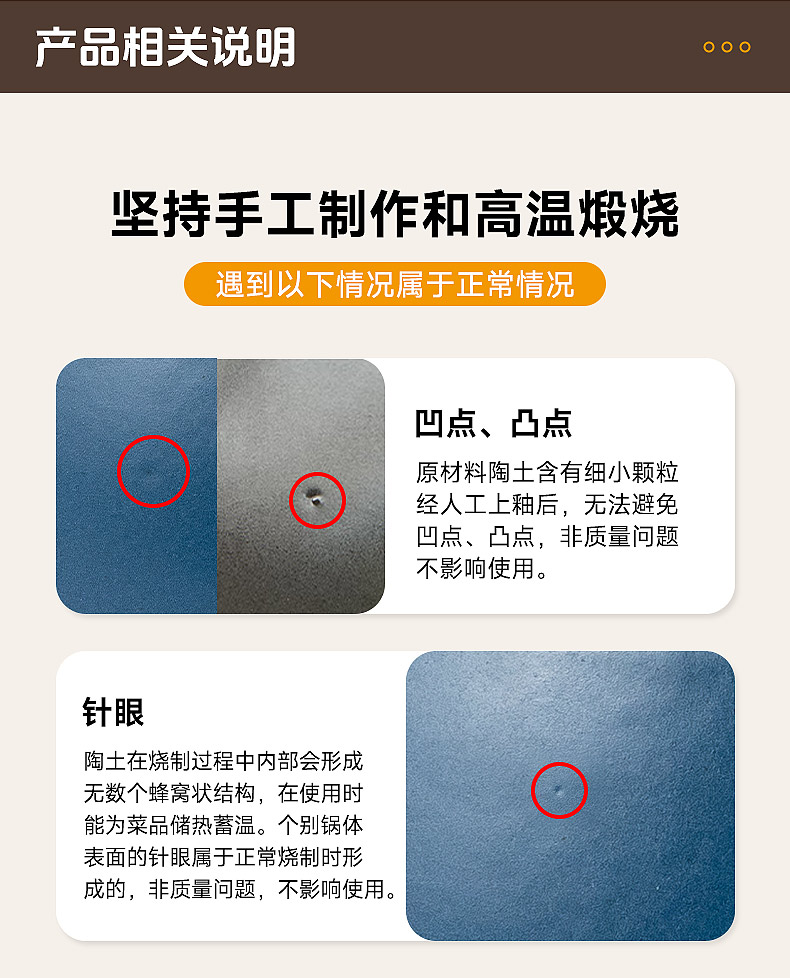 产品相关说明

坚持手工制作和高温煅烧

遇到以下情况属于正常情况

凹点、凸点

原材料陶土含有细小颗粒经人工上釉后，无法避免凹点、凸点，非质量问题不影响使用。

针眼

陶土在烧制过程中内部会形成无数个蜂窝状结构，在使用时能为菜品储热蓄温。个别锅体表面的针眼属于正常烧制时形成的，非质量问题，不影响使用。