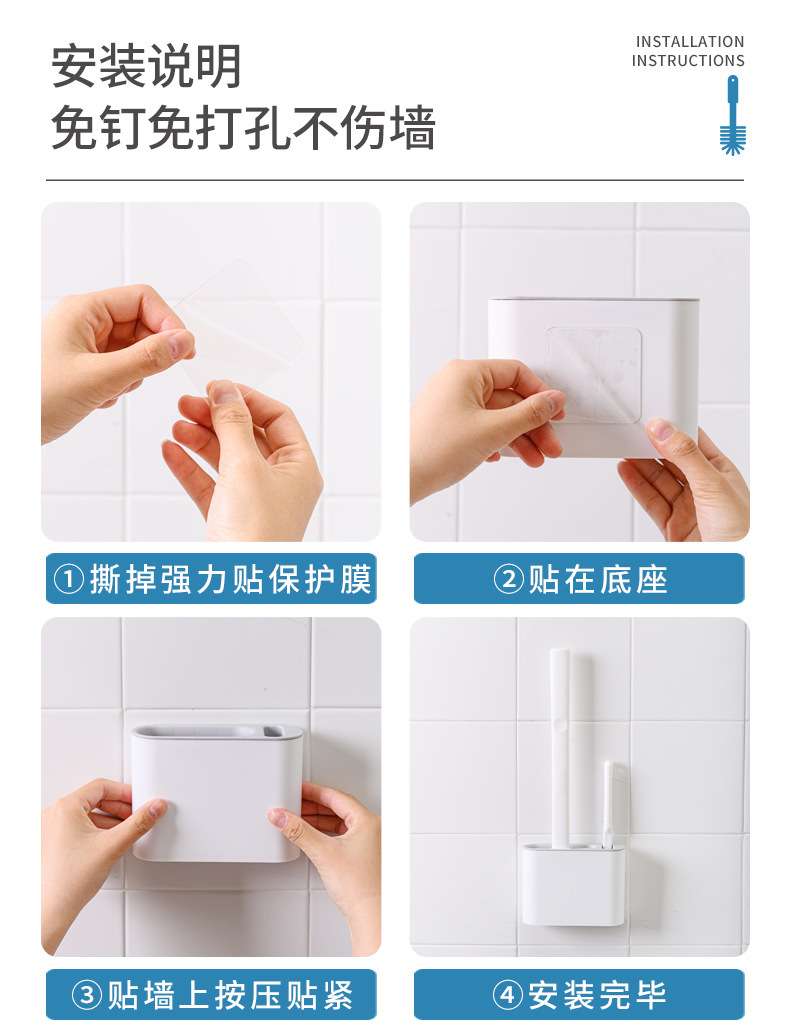 安装说明
免钉免打孔不伤墙

INSTALLATION
INSTRUCTIONS

①撕掉强力贴保护膜

②贴在底座

③贴墙上按压贴紧

④安装完毕