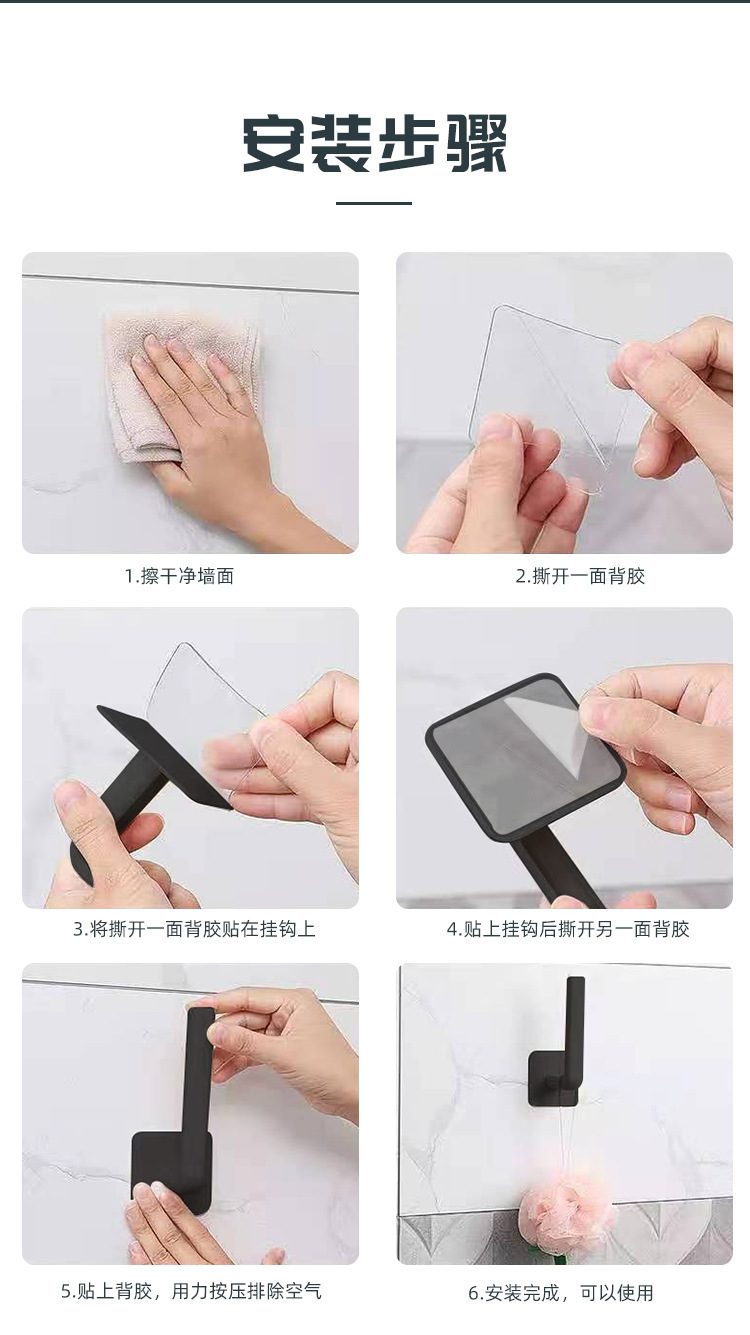 安装步骤

1.擦干净墙面

2.撕开一面背胶

3.将撕开一面背胶贴在挂钩上

4.贴上挂钩后撕开另一面背胶

5.贴上背胶，用力按压排除空气

6.安装完成，可以使用