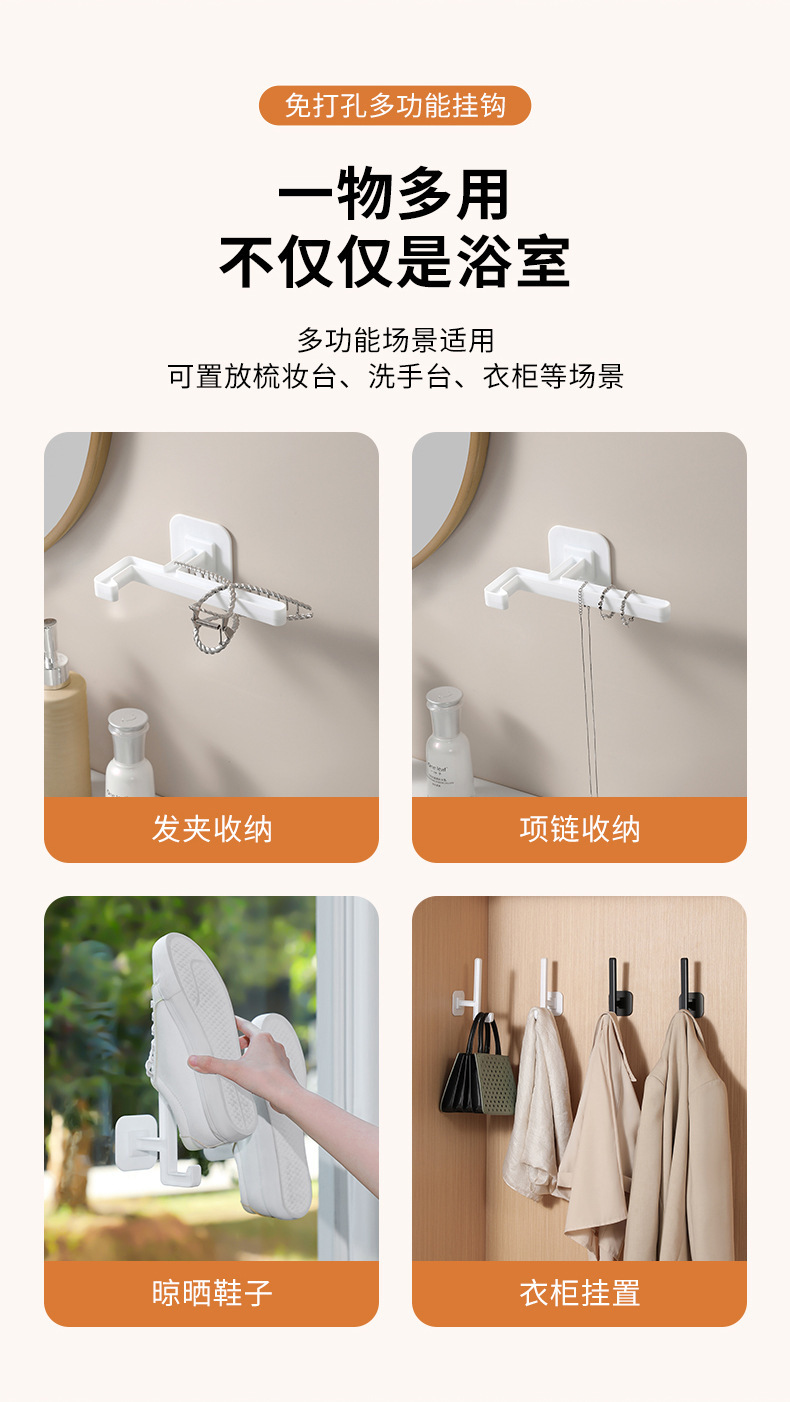 免打孔多功能挂钩

一物多用
不仅仅是浴室

多功能场景适用
可置放梳妆台、洗手台、衣柜等场景

发夹收纳

项链收纳

晾晒鞋子

衣柜挂置